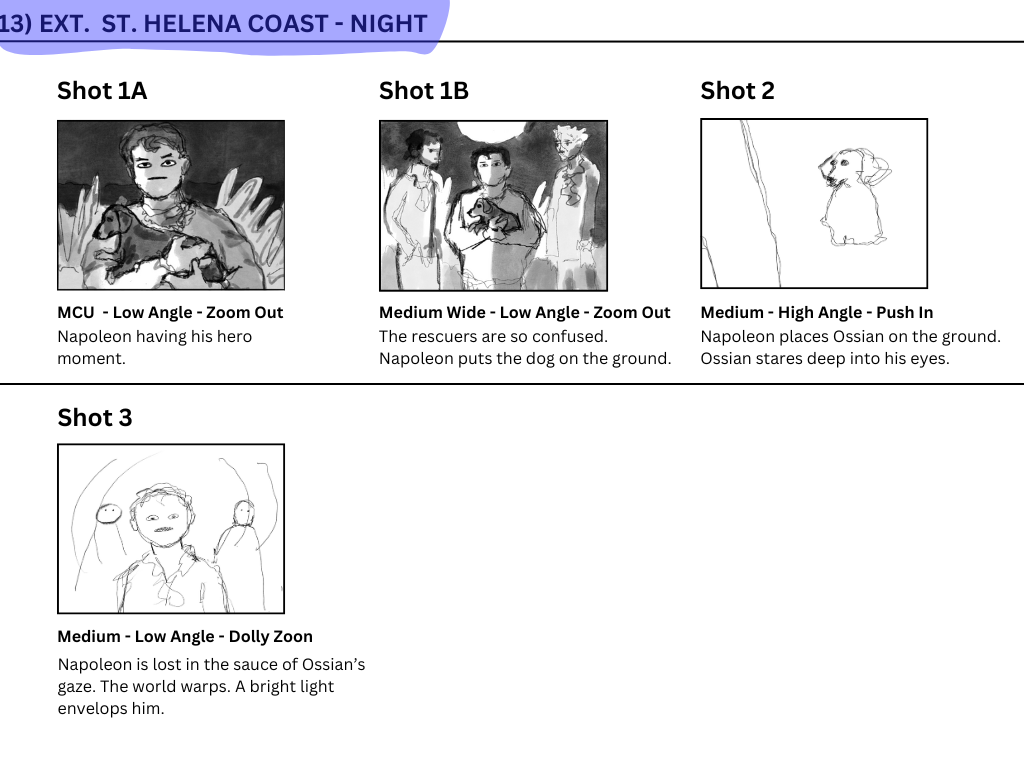 13) EXT. ST. HELENA COAST - NIGHT

Shot 1A

MCU - Low Angle - Zoom Out
Napoleon having his hero moment.

Shot 1B

Medium Wide - Low Angle - Zoom Out
The rescuers are so confused. Napoleon puts the dog on the ground.

Shot 2

Medium - High Angle - Push In
Napoleon places Ossian on the ground. Ossian stares deep into his eyes.

Shot 3

Medium - Low Angle - Dolly Zoon
Napoleon is lost in the sauce of Ossian's gaze. The world warps. A bright light envelops him.