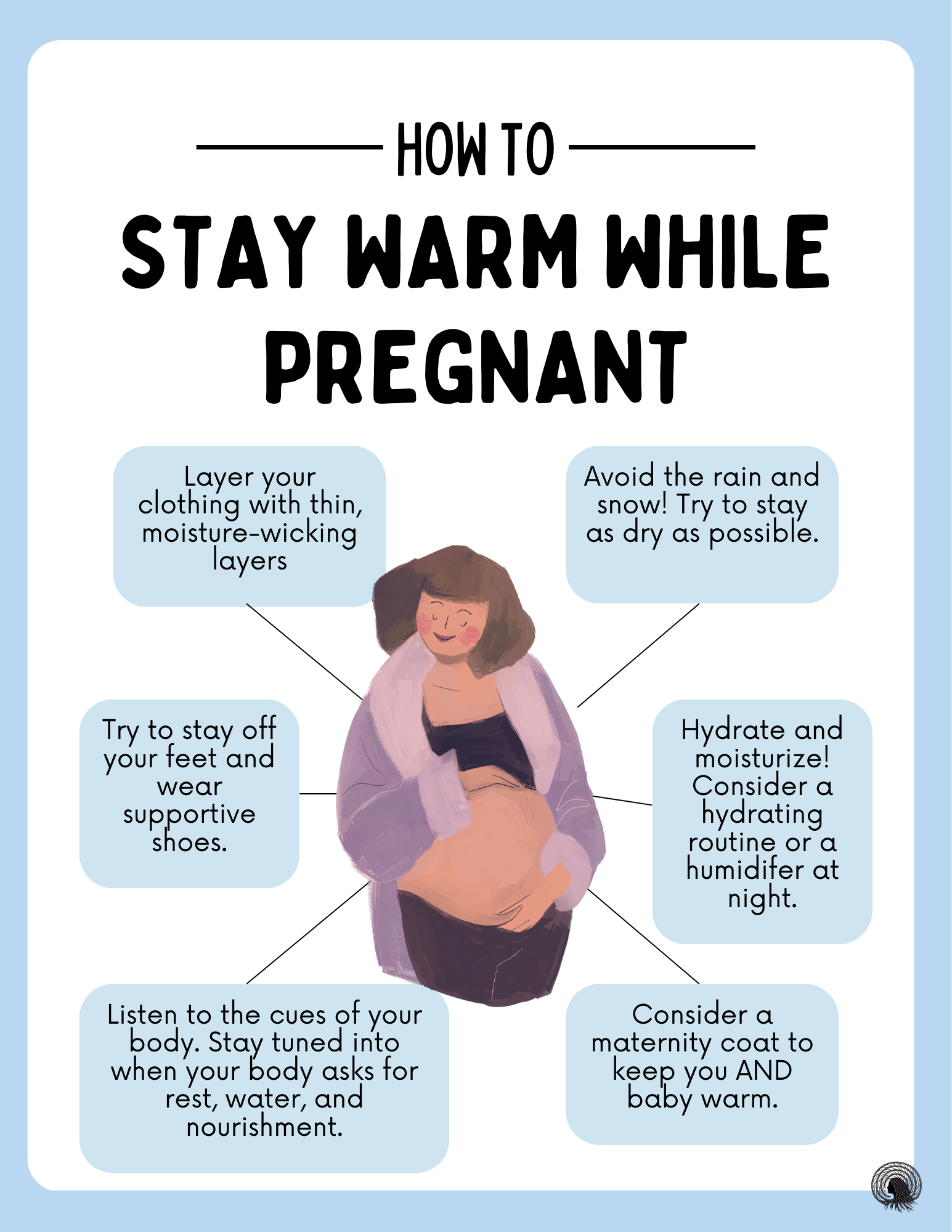 HOW TO

STAY WARM WHILE PREGNANT

Layer your clothing with thin, moisture-wicking layers

Avoid the rain and snow! Try to stay as dry as possible.

Try to stay off your feet and wear supportive shoes.

Hydrate and moisturize! Consider a hydrating routine or a humidifer at night.

Listen to the cues of your body. Stay tuned into when your body asks for rest, water, and nourishment.

Consider a maternity coat to keep you AND baby warm.