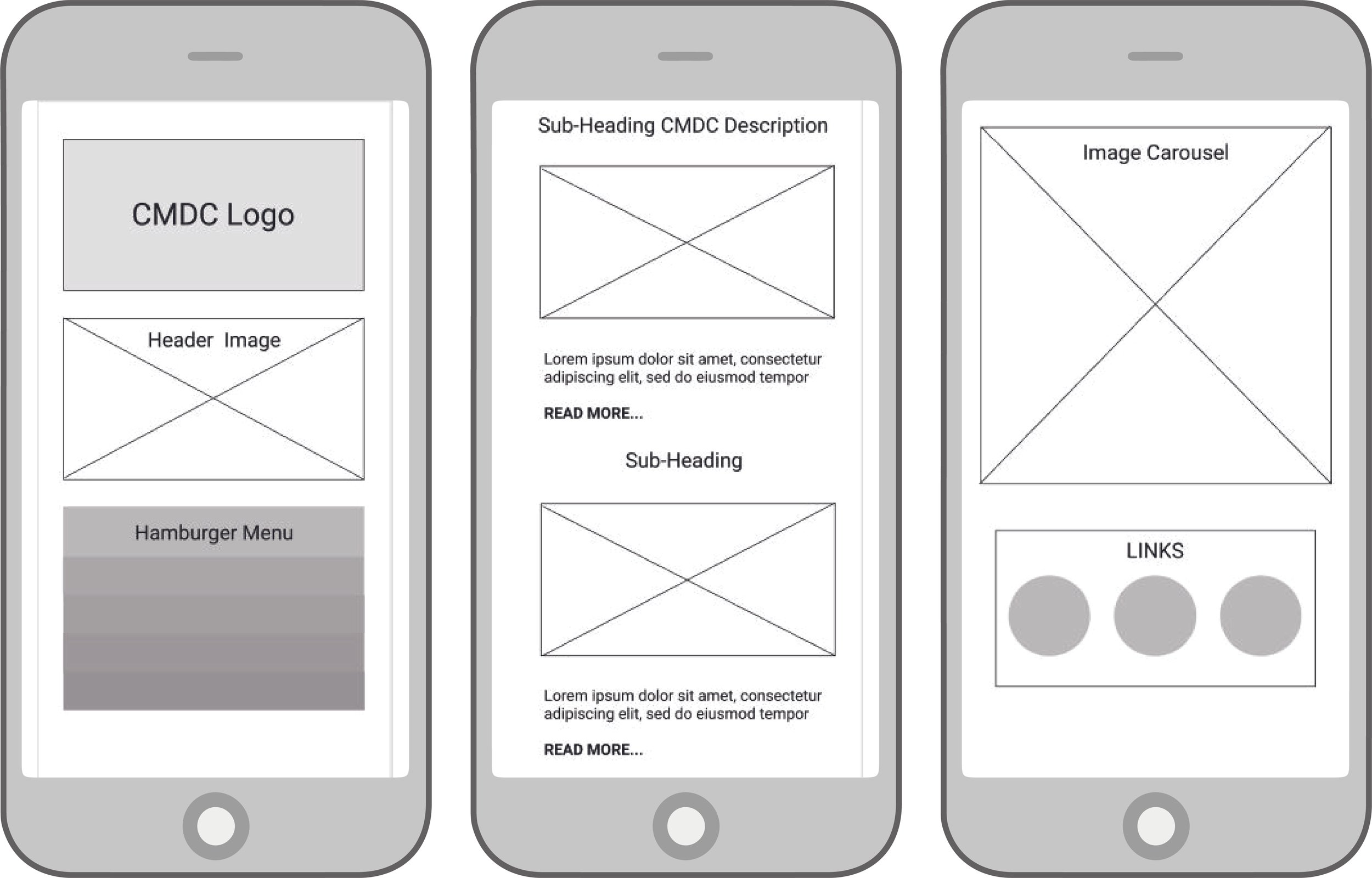 CMDC Logo

Header Image

Hamburger Menu

Sub-Heading CMDC Description

Lorem ipsum dolor sit amet, consectetur adipiscing elit, sed do eiusmod tempor

READ MORE...

Sub-Heading

Lorem ipsum dolor sit amet, consectetur adipiscing elit, sed do eiusmod tempor

READ MORE...

Image Carousel

LINKS