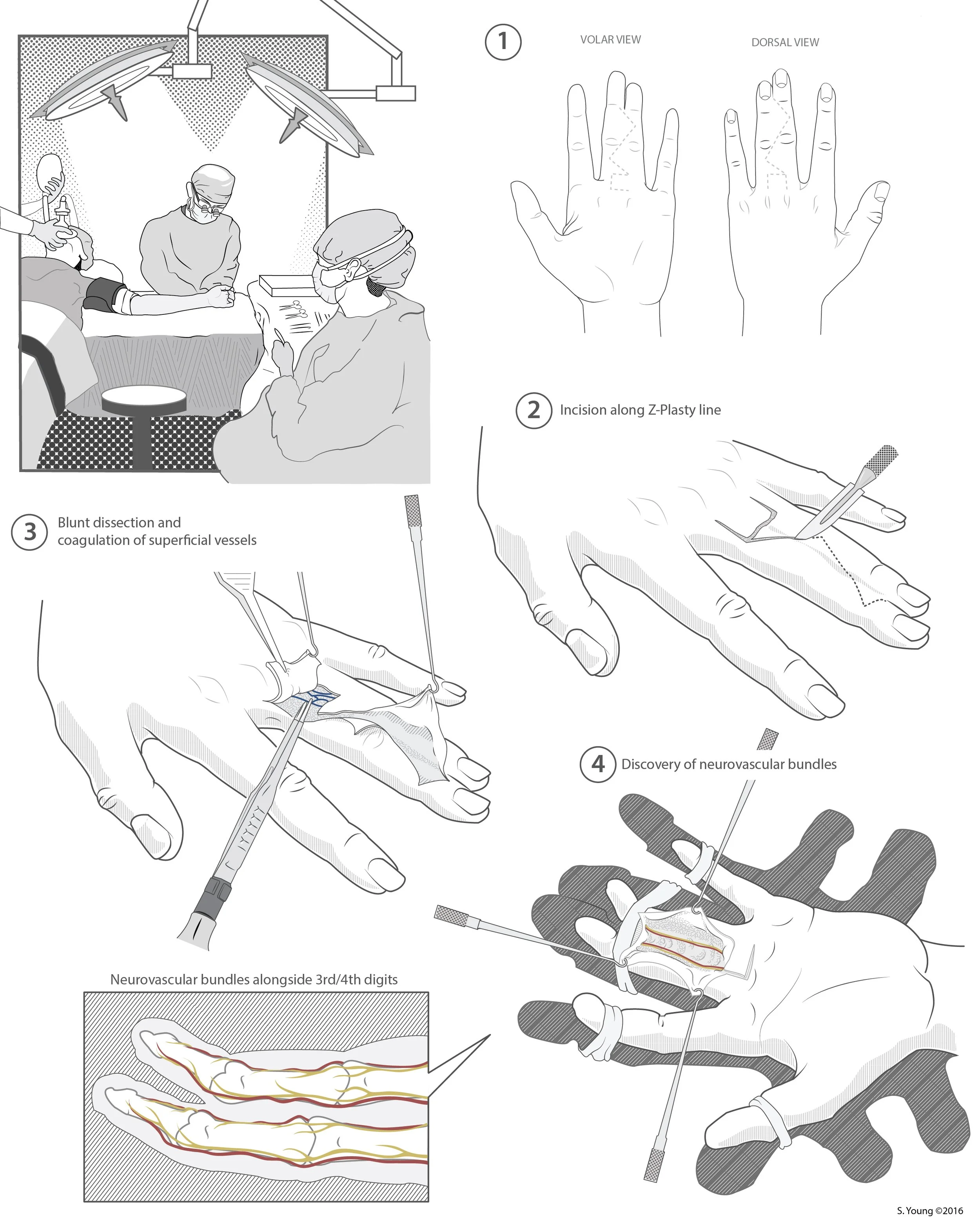 1

VOLAR VIEW

DORSAL VIEW

2 Incision along Z-Plasty line

3 Blunt dissection and coagulation of superficial vessels

4 Discovery of neurovascular bundles

Neurovascular bundles alongside 3rd/4th digits

S. Young ©2016