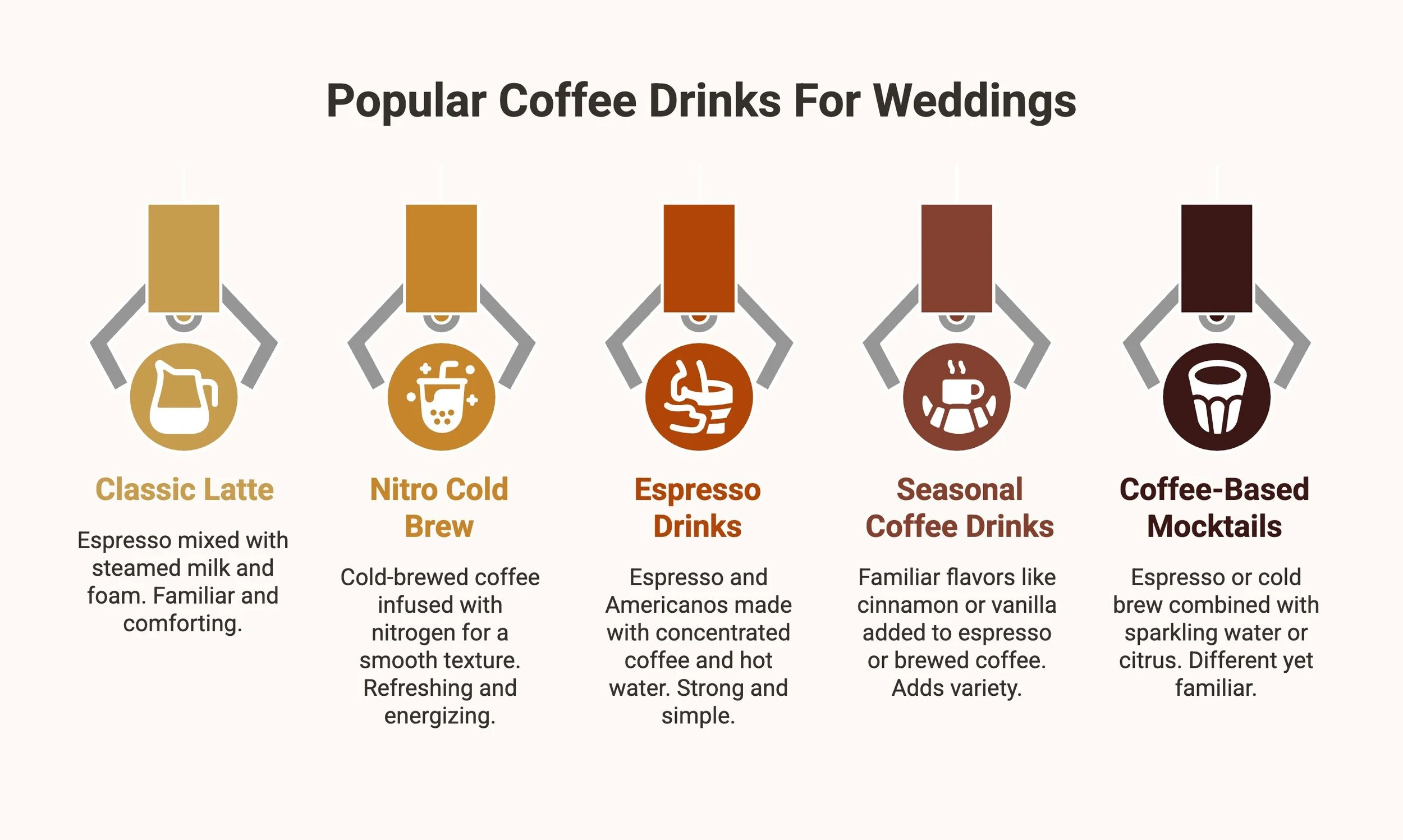 Popular Coffee Drinks For Weddings

Classic Latte

Espresso mixed with steamed milk and foam. Familiar and comforting.

Nitro Cold Brew

Cold-brewed coffee infused with nitrogen for a smooth texture. Refreshing and energizing.

Espresso Drinks

Espresso and Americanos made with concentrated coffee and hot water. Strong and simple.

Seasonal Coffee Drinks

Familiar flavors like cinnamon or vanilla added to espresso or brewed coffee. Adds variety.

Coffee-Based Mocktails

Espresso or cold brew combined with sparkling water or citrus. Different yet familiar.