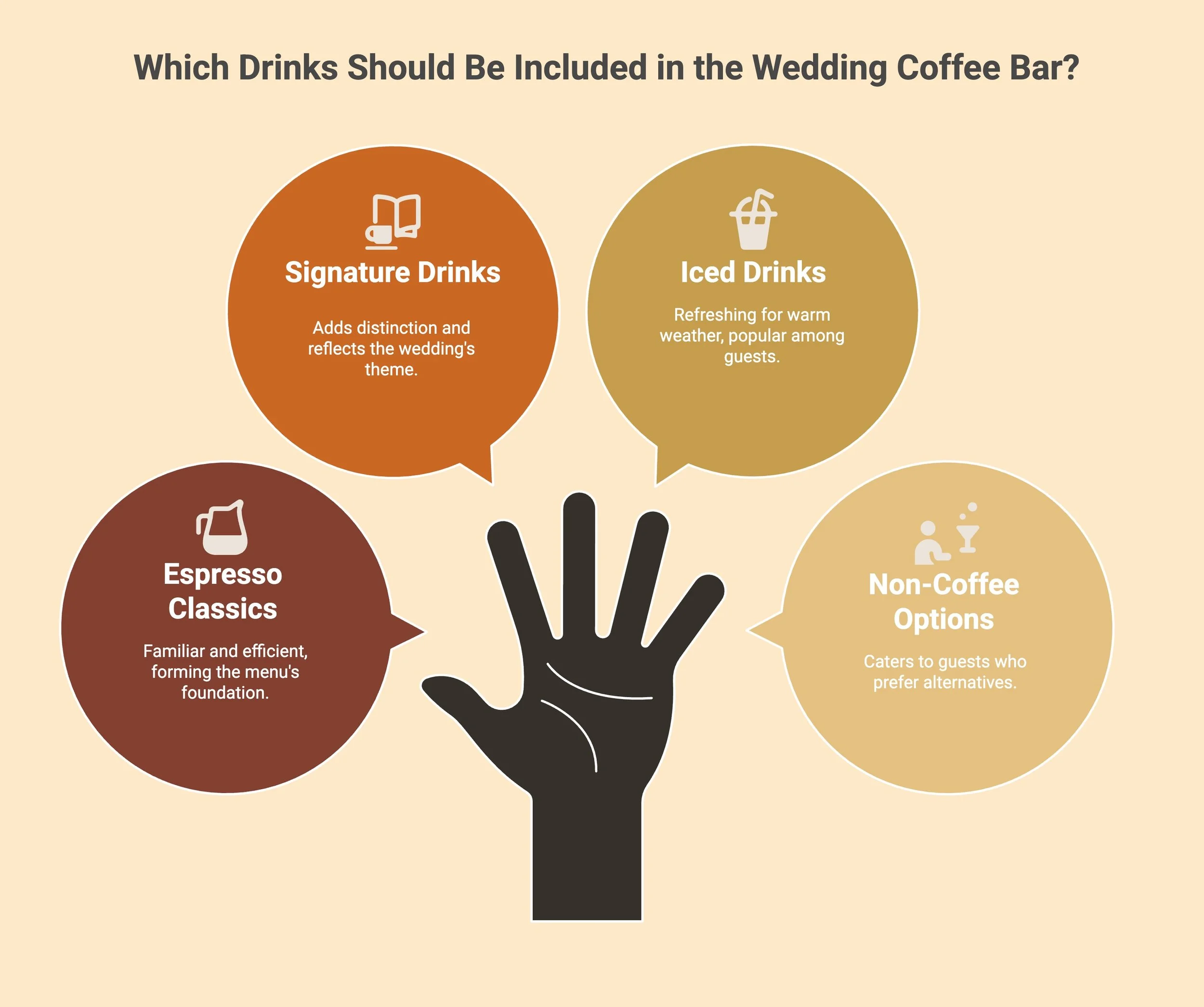 Which Drinks Should Be Included in the Wedding Coffee Bar?

Signature Drinks

Adds distinction and reflects the wedding's theme.

Iced Drinks

Refreshing for warm weather, popular among guests.

Espresso Classics

Familiar and efficient, forming the menu's foundation.

Non-Coffee Options

Caters to guests who prefer alternatives.