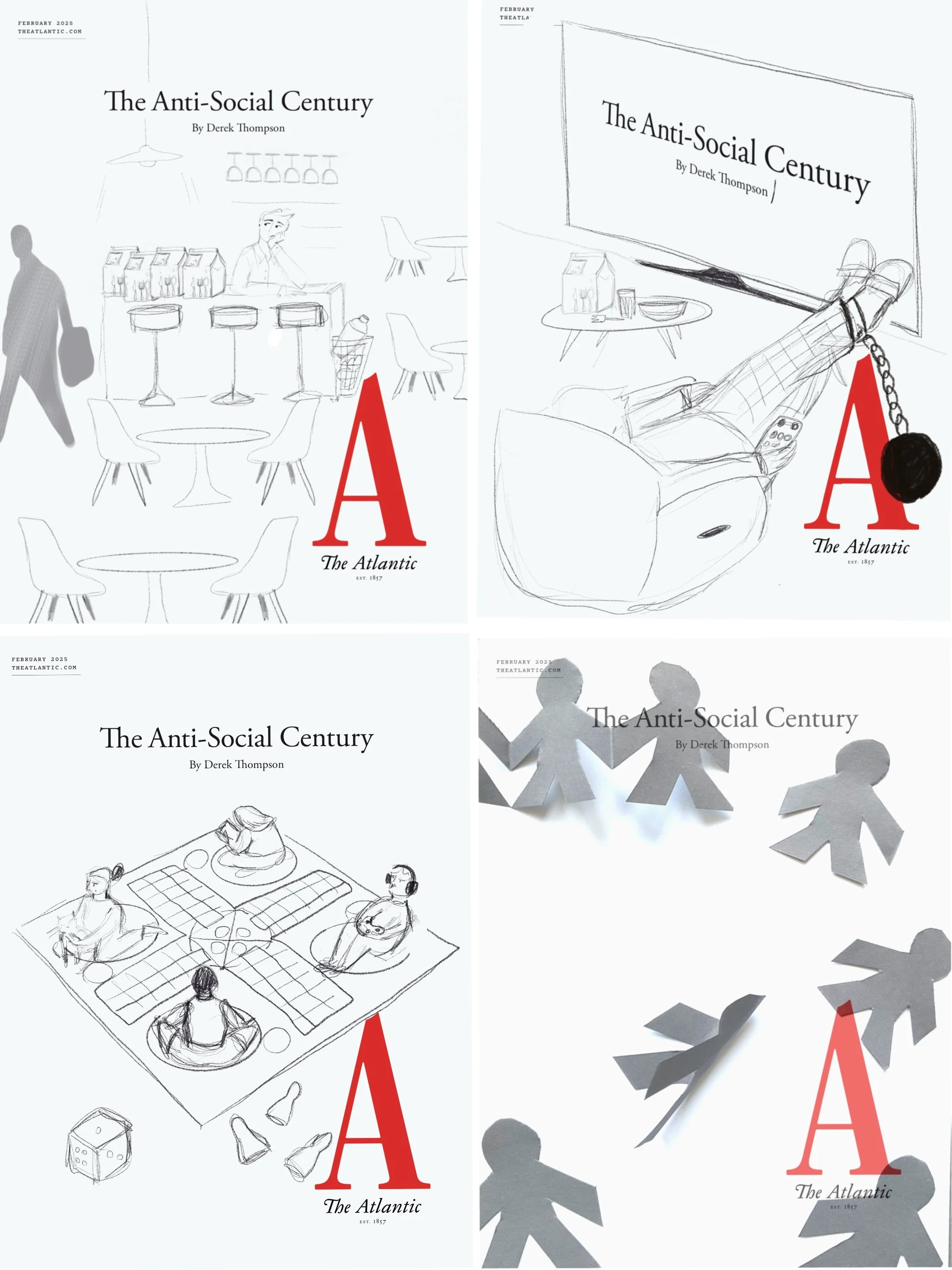 FEBRUARY 2025
THEATLANTIC.COM

The Anti-Social Century
By Derek Thompson

A
The Atlantic
EST. 1857

FEBRUARY
THEATLA

The Anti-Social Century
By Derek Thompson

A
The Atlantic
EST. 1857

FEBRUARY 2025
THEATLANTIC.COM

The Anti-Social Century
By Derek Thompson

A
The Atlantic
EST. 1857

FEBRUARY 2025
THEATLANTIC.COM

The Anti-Social Century
By Derek Thompson

A
The Atlantic
EST. 1857