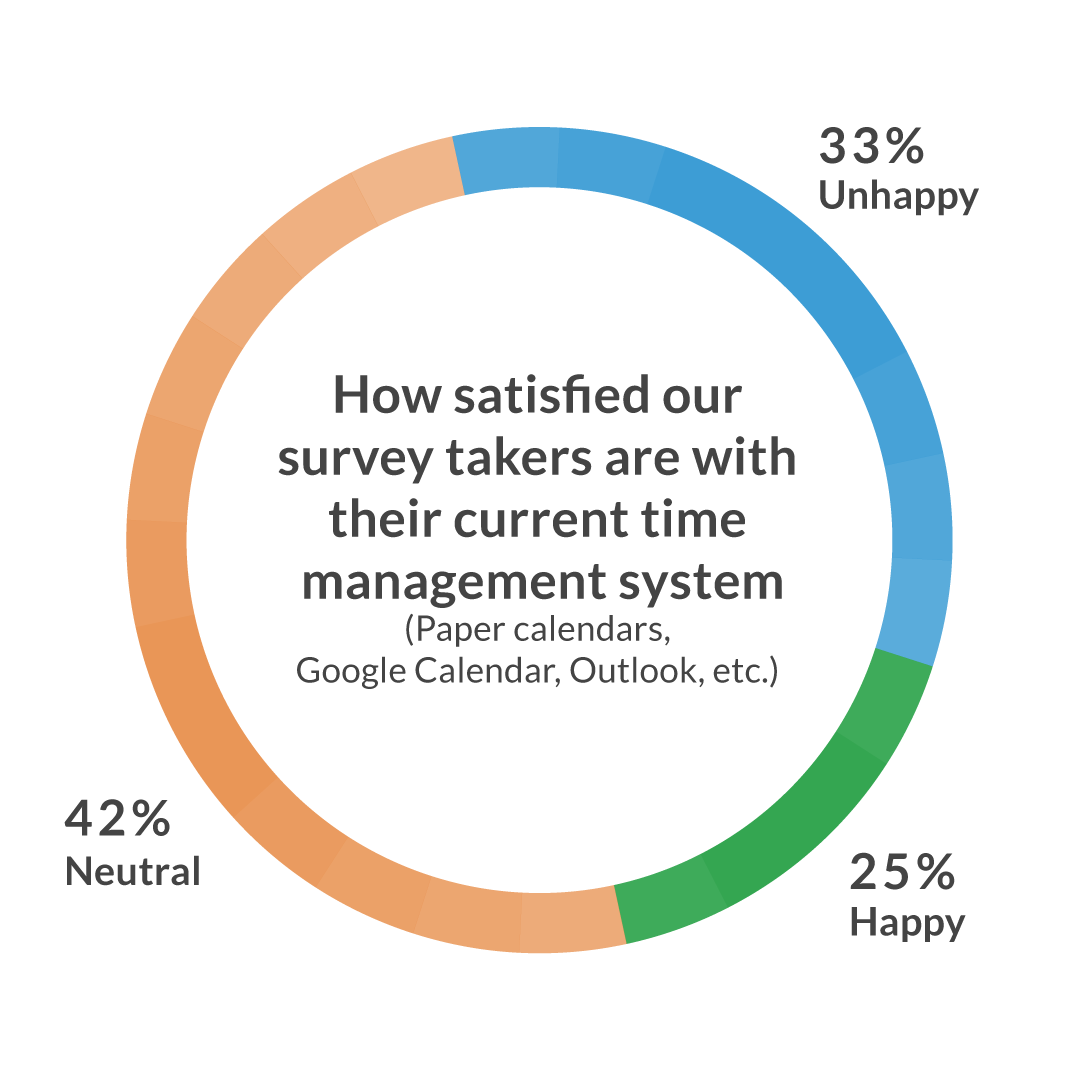 33%
Unhappy

How satisfied our survey takers are with their current time management system
(Paper calendars, Google Calendar, Outlook, etc.)

42%
Neutral

25%
Happy