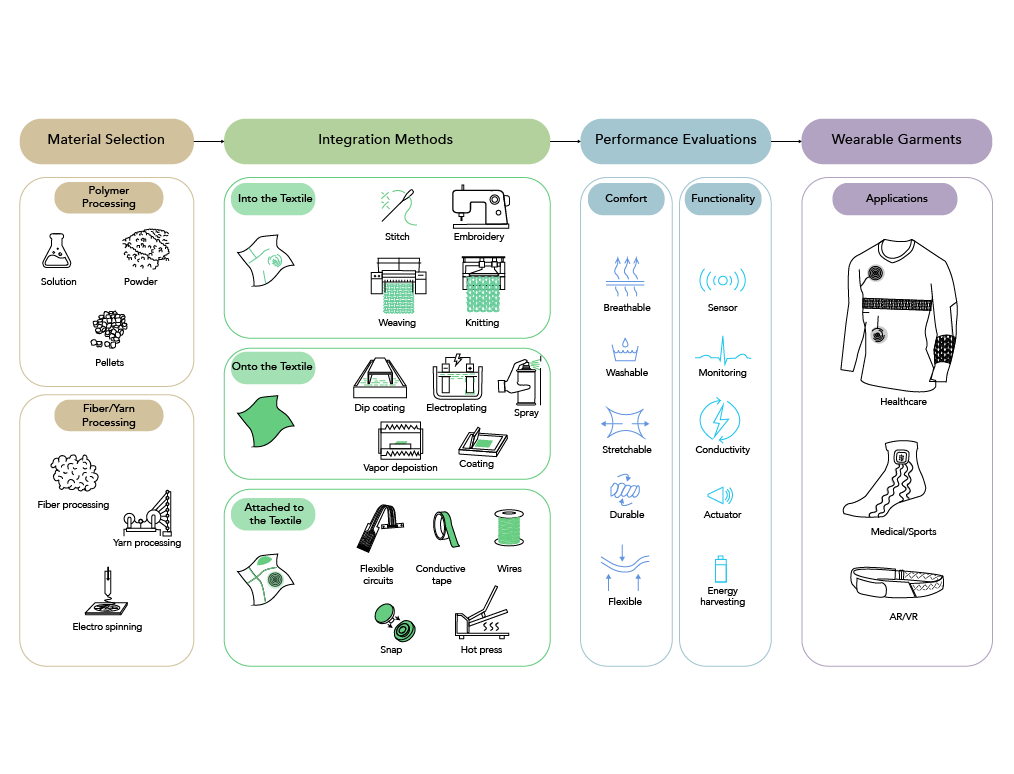 Material Selection

Polymer Processing

Solution

Powder

Pellets

Fiber/Yarn Processing

Fiber processing

Yarn processing

Electro spinning

Integration Methods

Into the Textile

Stitch

Embroidery

Weaving

Knitting

Onto the Textile

Dip coating

Electroplating

Spray

Vapor depoistion

Coating

Attached to the Textile

Flexible circuits

Conductive tape

Wires

Snap

Hot press

Performance Evaluations

Comfort

Breathable

Washable

Stretchable

Durable

Flexible

Functionality

Sensor

Monitoring

Conductivity

Actuator

Energy harvesting

Wearable Garments

Applications

Healthcare

Medical/Sports

AR/VR