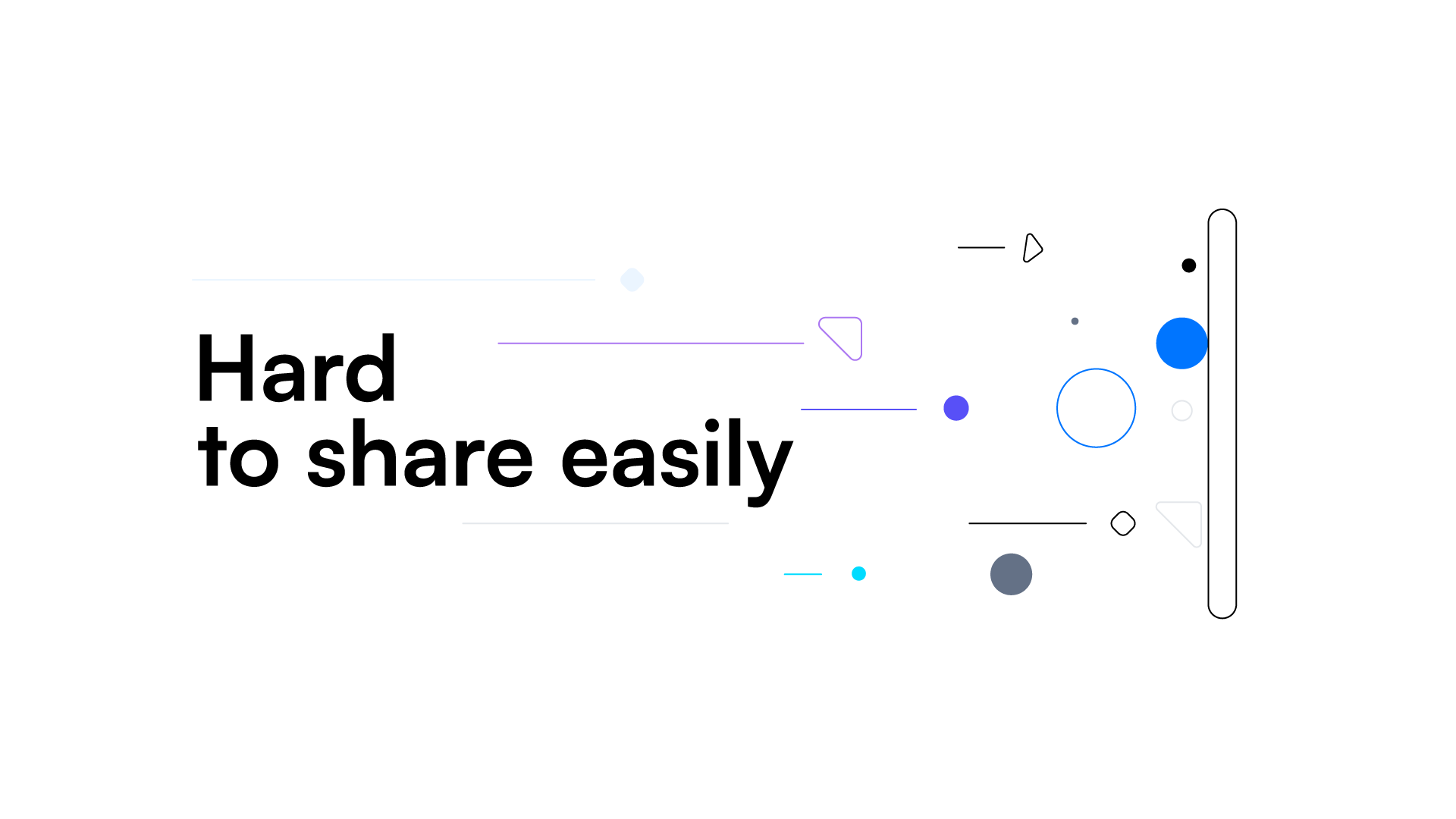 Hard
to share easily