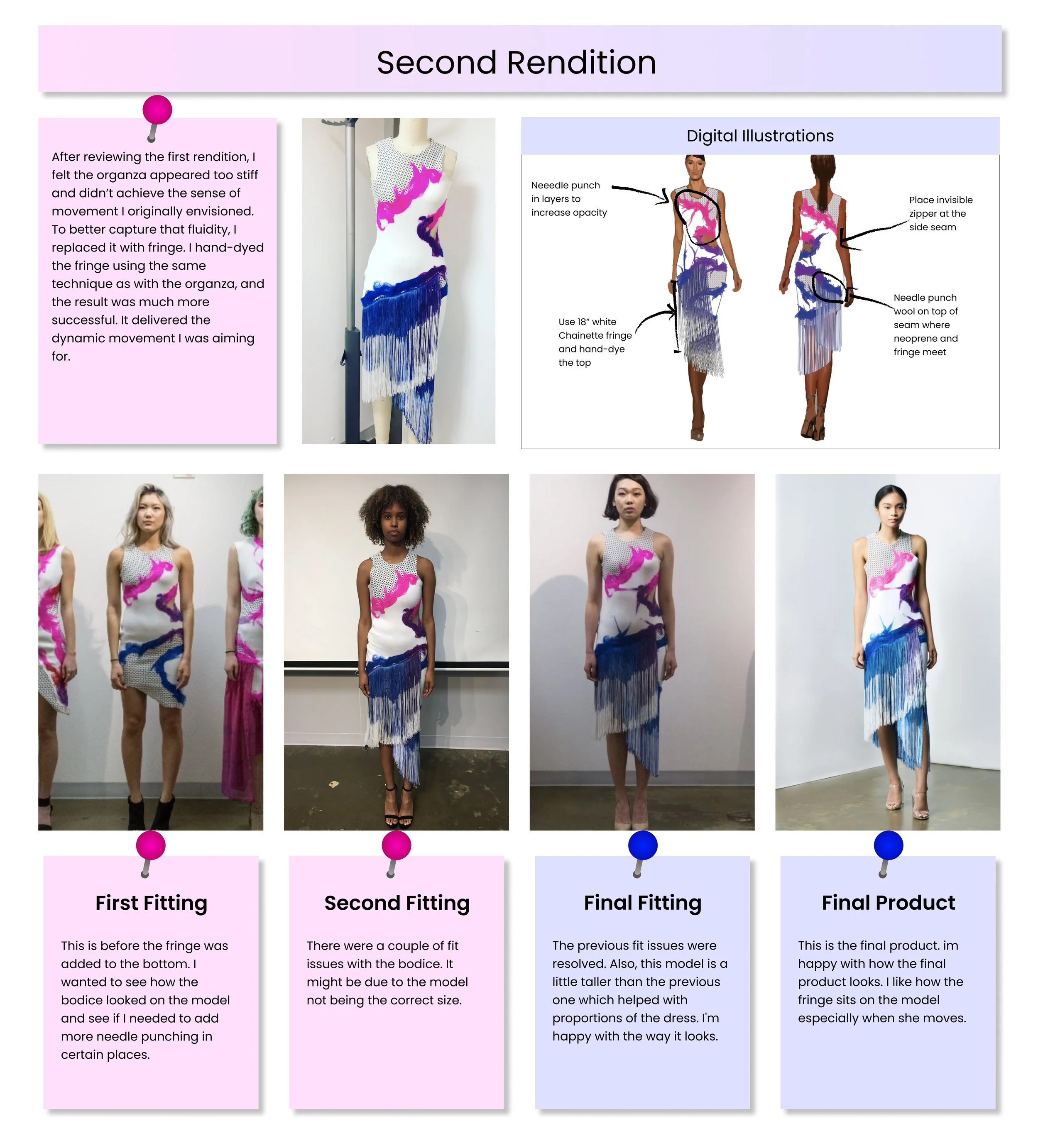 Second Rendition

After reviewing the first rendition, I felt the organza appeared too stiff and didn't achieve the sense of movement I originally envisioned. To better capture that fluidity, I replaced it with fringe. I hand-dyed the fringe using the same technique as with the organza, and the result was much more successful. It delivered the dynamic movement I was aiming for.

Digital Illustrations

Neeedle punch in layers to increase opacity

Use 18" white Chainette fringe and hand-dye the top

Place invisible zipper at the side seam

Needle punch wool on top of seam where neoprene and fringe meet

First Fitting

This is before the fringe was added to the bottom. I wanted to see how the bodice looked on the model and see if I needed to add more needle punching in certain places.

Second Fitting

There were a couple of fit issues with the bodice. It might be due to the model not being the correct size.

Final Fitting

The previous fit issues were resolved. Also, this model is a little taller than the previous one which helped with proportions of the dress. I'm happy with the way it looks.

Final Product

This is the final product. im happy with how the final product looks. I like how the fringe sits on the model especially when she moves.