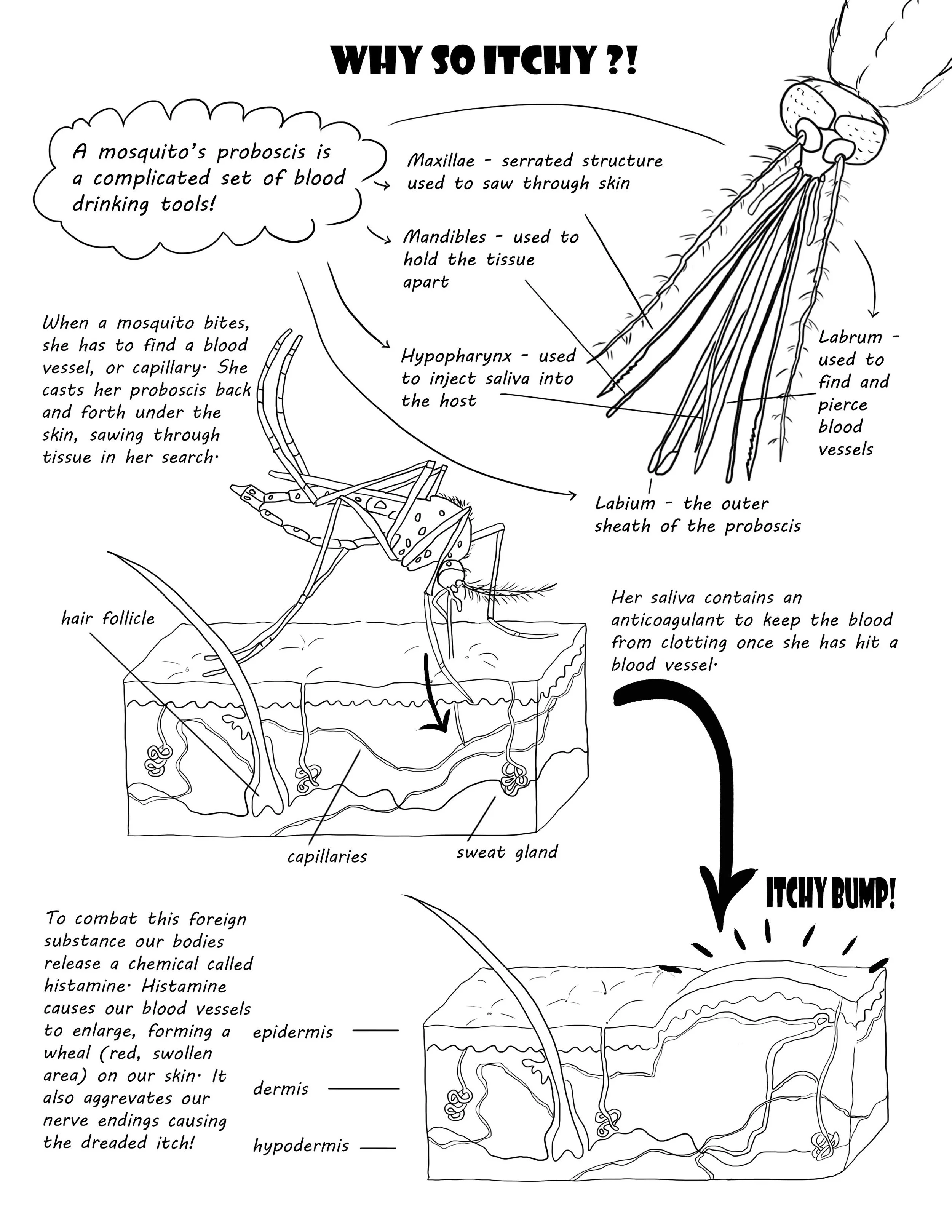 WHY SO ITCHY ?!

A mosquito's proboscis is a complicated set of blood drinking tools!

Maxillae - serrated structure used to saw through skin

Mandibles - used to hold the tissue apart

Hypopharynx - used to inject saliva into the host

Labrum - used to find and pierce blood vessels

Labium - the outer sheath of the proboscis

When a mosquito bites, she has to find a blood vessel, or capillary. She casts her proboscis back and forth under the skin, sawing through tissue in her search.

hair follicle

capillaries

sweat gland

Her saliva contains an anticoagulant to keep the blood from clotting once she has hit a blood vessel.

ITCHY BUMP!

To combat this foreign substance our bodies release a chemical called histamine. Histamine causes our blood vessels to enlarge, forming a wheal (red, swollen area) on our skin. It also aggrevates our nerve endings causing the dreaded itch!

epidermis

dermis

hypodermis