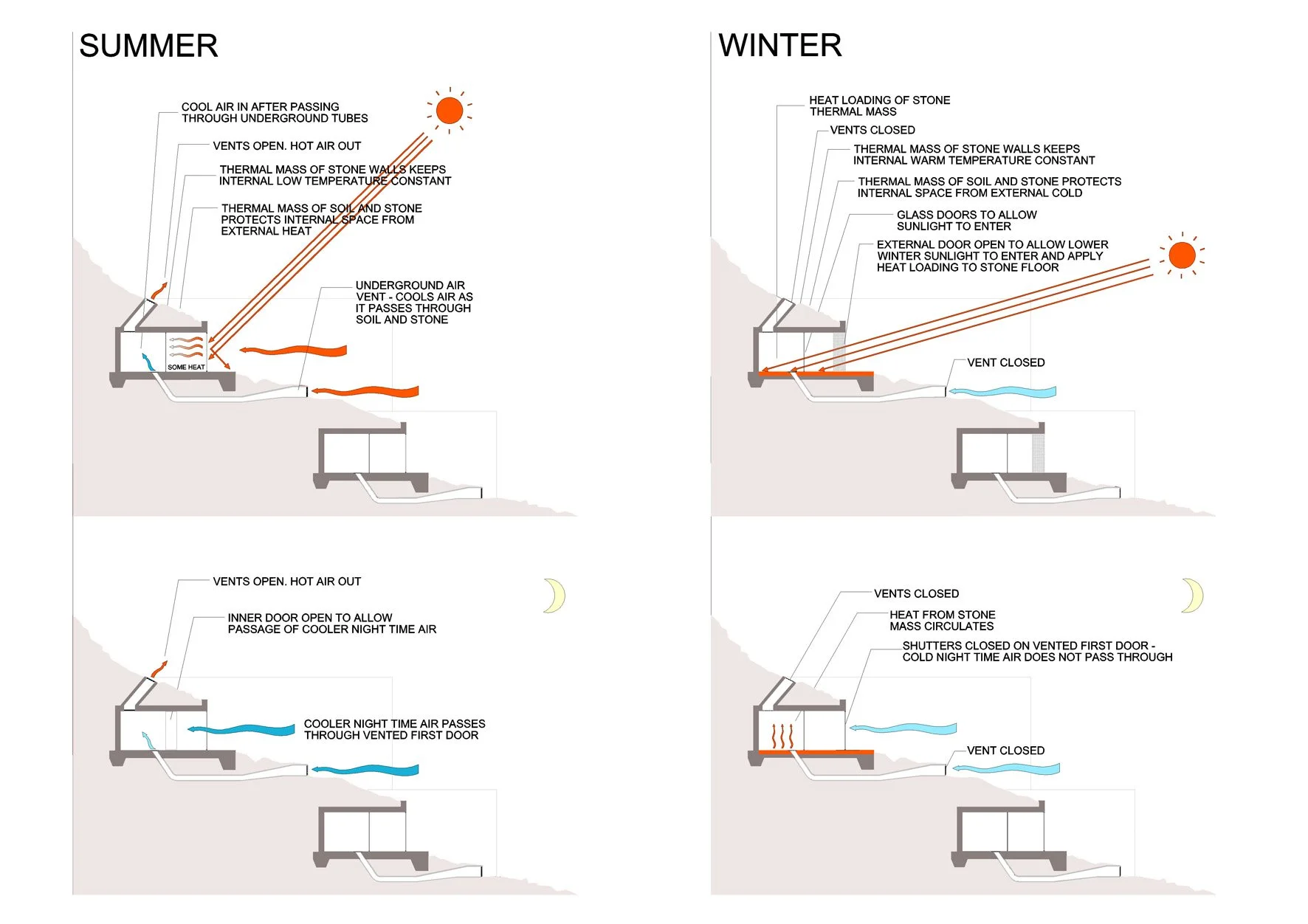 SUMMER

COOL AIR IN AFTER PASSING THROUGH UNDERGROUND TUBES

VENTS OPEN. HOT AIR OUT

THERMAL MASS OF STONE WALLS KEEPS INTERNAL LOW TEMPERATURE CONSTANT

THERMAL MASS OF SOIL AND STONE PROTECTS INTERNAL SPACE FROM EXTERNAL HEAT

UNDERGROUND AIR VENT - COOLS AIR AS IT PASSES THROUGH SOIL AND STONE

SOME HEAT

VENTS OPEN. HOT AIR OUT

INNER DOOR OPEN TO ALLOW PASSAGE OF COOLER NIGHT TIME AIR

COOLER NIGHT TIME AIR PASSES THROUGH VENTED FIRST DOOR

WINTER

HEAT LOADING OF STONE THERMAL MASS

VENTS CLOSED

THERMAL MASS OF STONE WALLS KEEPS INTERNAL WARM TEMPERATURE CONSTANT

THERMAL MASS OF SOIL AND STONE PROTECTS INTERNAL SPACE FROM EXTERNAL COLD

GLASS DOORS TO ALLOW SUNLIGHT TO ENTER

EXTERNAL DOOR OPEN TO ALLOW LOWER WINTER SUNLIGHT TO ENTER AND APPLY HEAT LOADING TO STONE FLOOR

VENT CLOSED

VENTS CLOSED

HEAT FROM STONE MASS CIRCULATES

SHUTTERS CLOSED ON VENTED FIRST DOOR - COLD NIGHT TIME AIR DOES NOT PASS THROUGH

VENT CLOSED