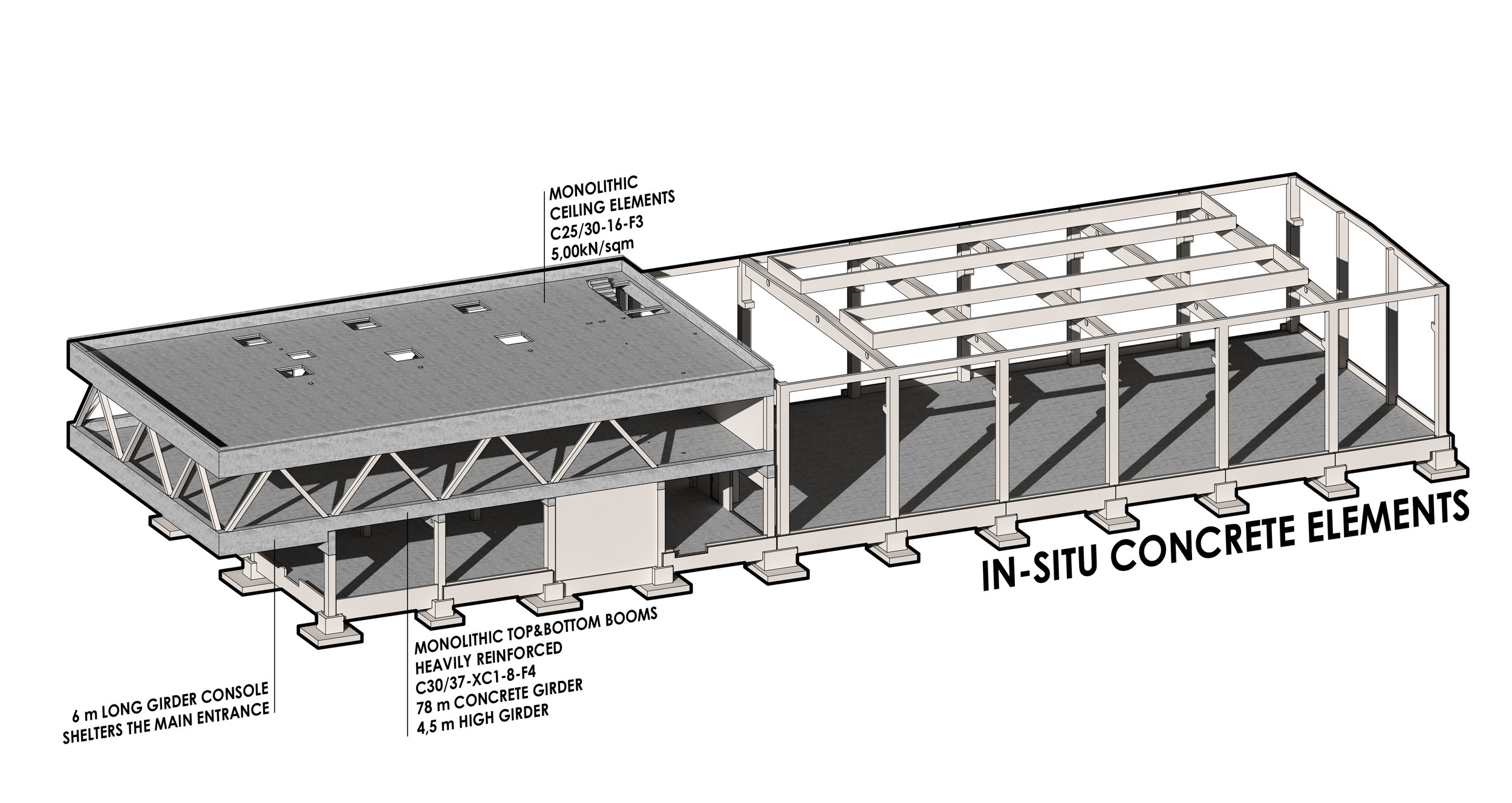 MONOLITHIC
CEILING ELEMENTS
C25/30-16-F3
5,00kN/sqm

IN-SITU CONCRETE ELEMENTS

MONOLITHIC TOP&BOTTOM BOOMS
HEAVILY REINFORCED
C30/37-XC1-8-F4
78 m CONCRETE GIRDER
4,5 m HIGH GIRDER

6 m LONG GIRDER CONSOLE
SHELTERS THE MAIN ENTRANCE