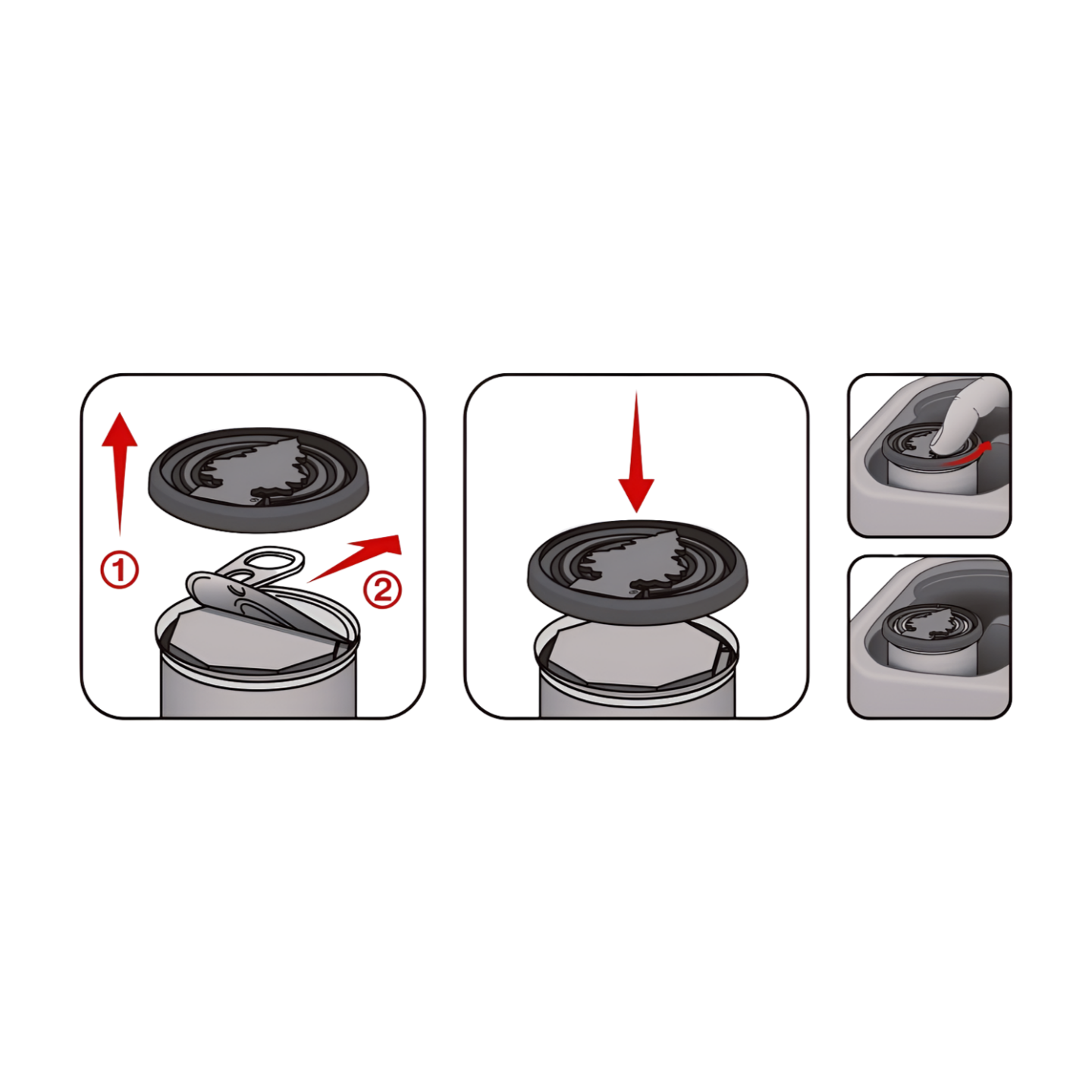 ①
②