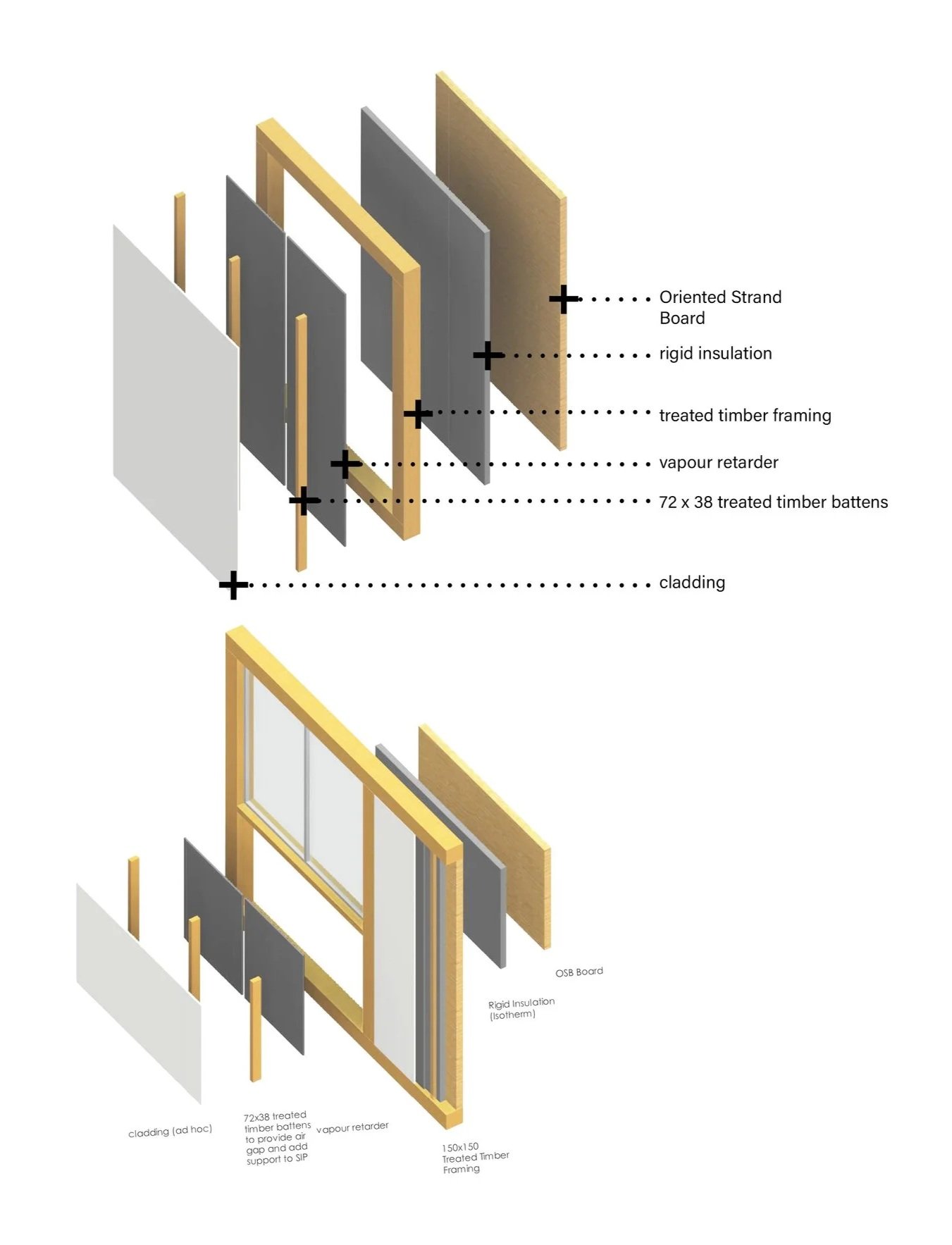 Oriented Strand Board

rigid insulation

treated timber framing

vapour retarder

72 x 38 treated timber battens

cladding

OSB Board

Rigid Insulation (Isotherm)

cladding (ad hoc)

72x38 treated timber battens to provide air gap and add support to SIP

vapour retarder

150x150 Treated Timber Framing