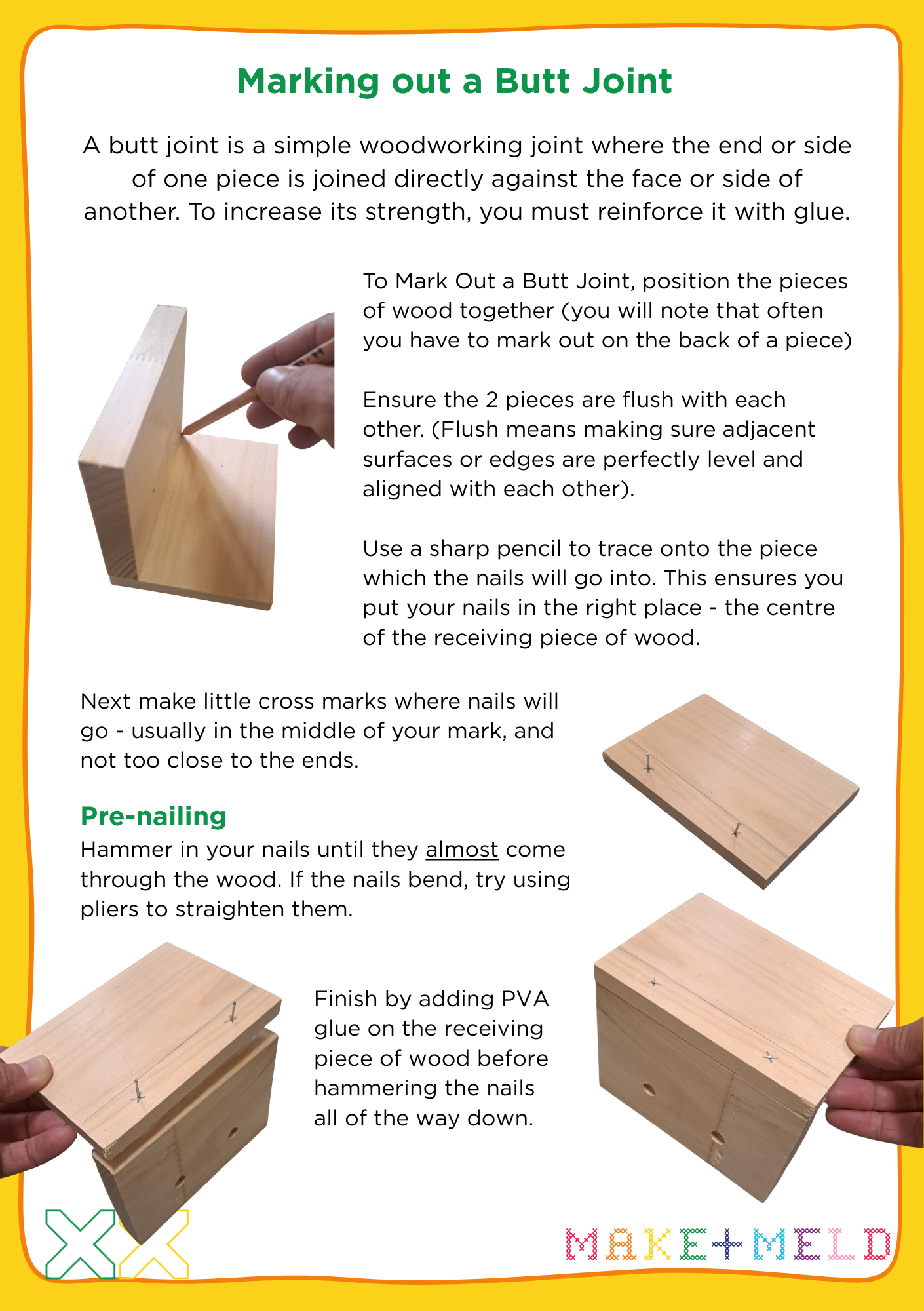 Marking out a Butt Joint

A butt joint is a simple woodworking joint where the end or side of one piece is joined directly against the face or side of another. To increase its strength, you must reinforce it with glue.

To Mark Out a Butt Joint, position the pieces of wood together (you will note that often you have to mark out on the back of a piece)

Ensure the 2 pieces are flush with each other. (Flush means making sure adjacent surfaces or edges are perfectly level and aligned with each other).

Use a sharp pencil to trace onto the piece which the nails will go into. This ensures you put your nails in the right place - the centre of the receiving piece of wood.

Next make little cross marks where nails will go - usually in the middle of your mark, and not too close to the ends.

Pre-nailing

Hammer in your nails until they almost come through the wood. If the nails bend, try using pliers to straighten them.

Finish by adding PVA glue on the receiving piece of wood before hammering the nails all of the way down.

MAKE+MELD