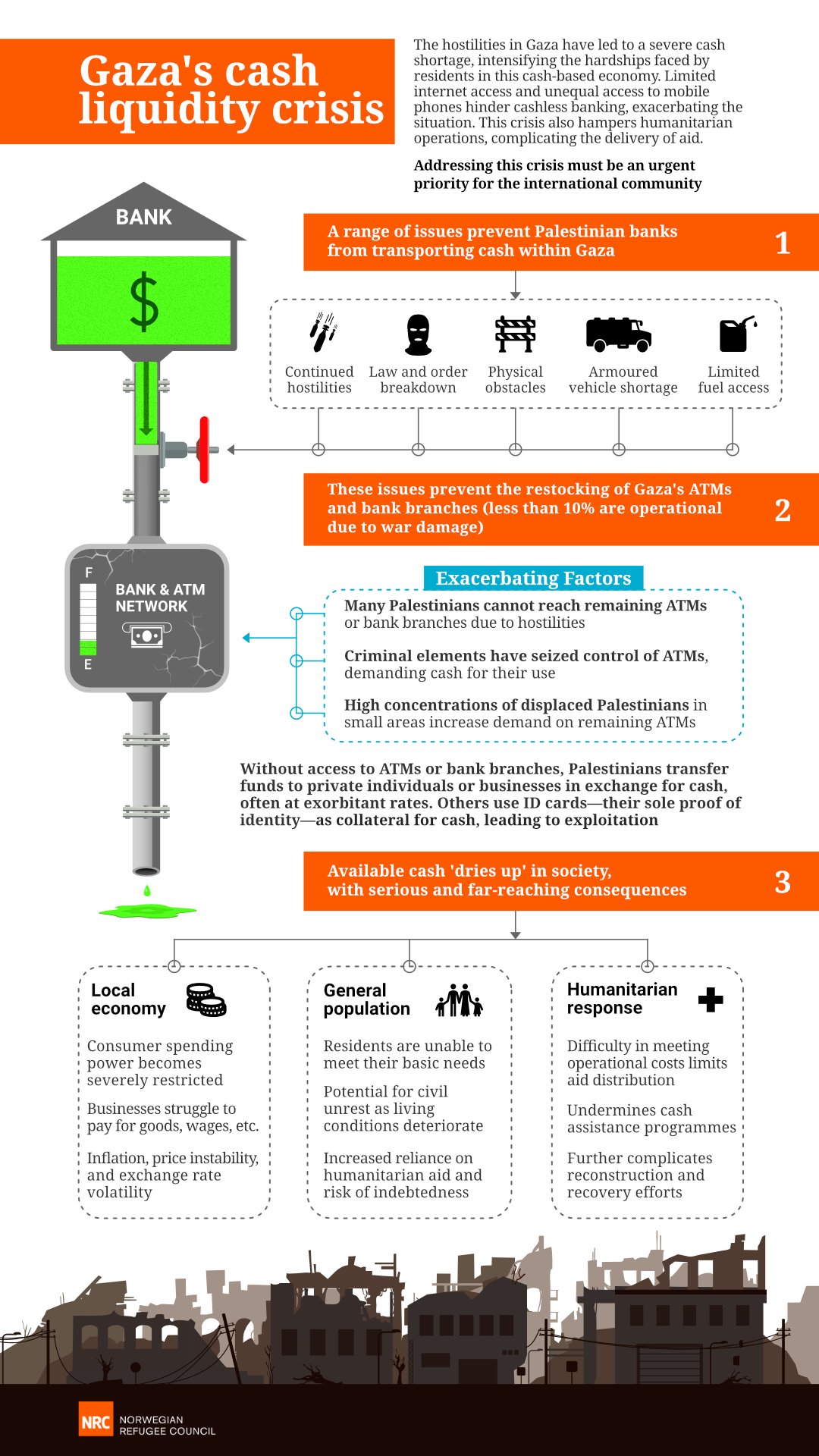 Gaza's cash liquidity crisis

The hostilities in Gaza have led to a severe cash shortage, intensifying the hardships faced by residents in this cash-based economy. Limited internet access and unequal access to mobile phones hinder cashless banking, exacerbating the situation. This crisis also hampers humanitarian operations, complicating the delivery of aid.

Addressing this crisis must be an urgent priority for the international community

BANK

$

A range of issues prevent Palestinian banks from transporting cash within Gaza 1

Continued hostilities

Law and order breakdown

Physical obstacles

Armoured vehicle shortage

Limited fuel access

These issues prevent the restocking of Gaza's ATMs and bank branches (less than 10% are operational due to war damage) 2

F

E

BANK & ATM NETWORK

Exacerbating Factors

Many Palestinians cannot reach remaining ATMs or bank branches due to hostilities

Criminal elements have seized control of ATMs, demanding cash for their use

High concentrations of displaced Palestinians in small areas increase demand on remaining ATMs

Without access to ATMs or bank branches, Palestinians transfer funds to private individuals or businesses in exchange for cash, often at exorbitant rates. Others use ID cards—their sole proof of identity—as collateral for cash, leading to exploitation

Available cash 'dries up' in society, with serious and far-reaching consequences 3

Local economy

Consumer spending power becomes severely restricted

Businesses struggle to pay for goods, wages, etc.

Inflation, price instability, and exchange rate volatility

General population

Residents are unable to meet their basic needs

Potential for civil unrest as living conditions deteriorate

Increased reliance on humanitarian aid and risk of indebtedness

Humanitarian response

Difficulty in meeting operational costs limits aid distribution

Undermines cash assistance programmes

Further complicates reconstruction and recovery efforts

NRC NORWEGIAN REFUGEE COUNCIL