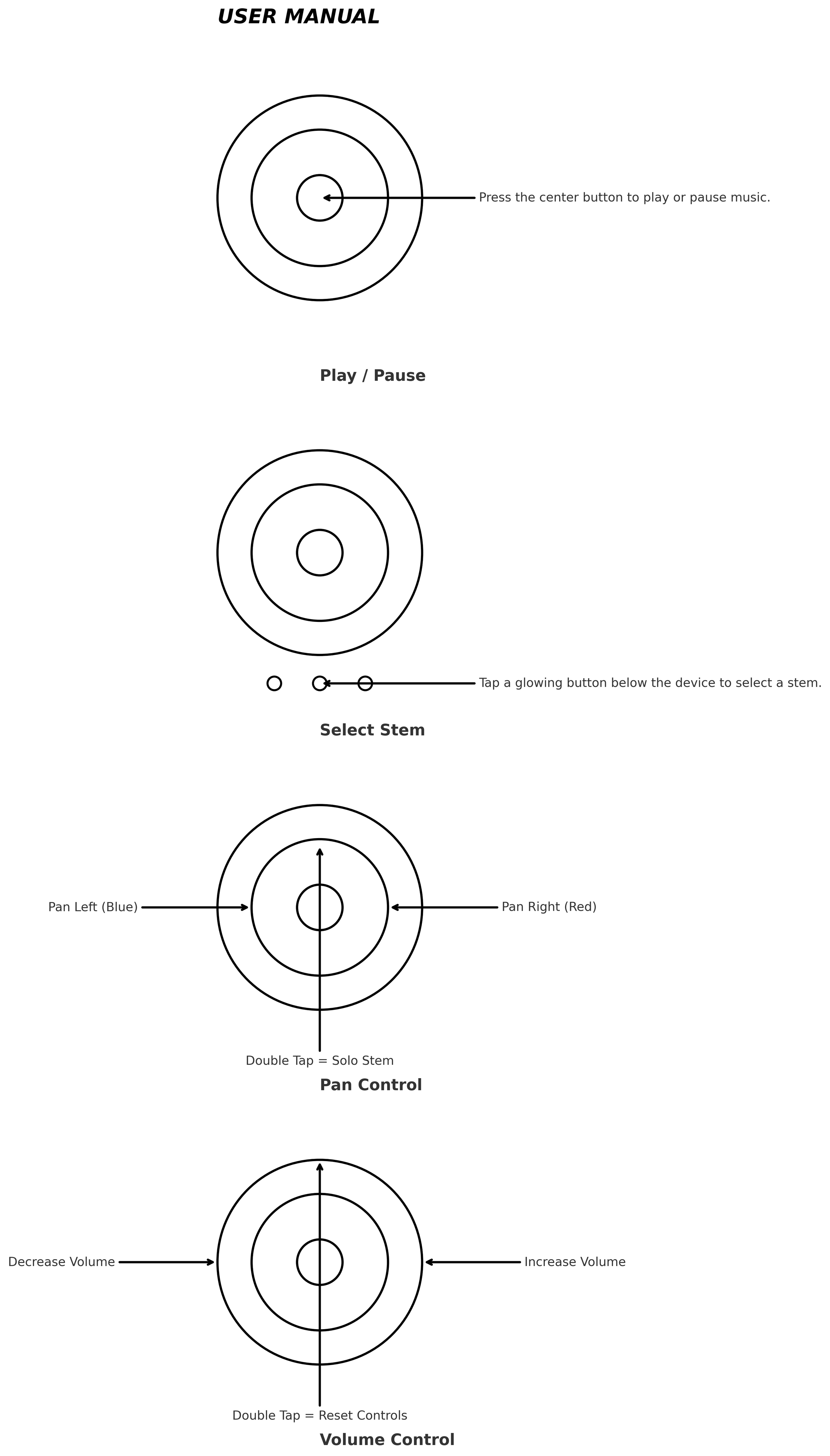 USER MANUAL

Press the center button to play or pause music.

Play / Pause

Tap a glowing button below the device to select a stem.

Select Stem

Pan Left (Blue)

Pan Right (Red)

Double Tap = Solo Stem

Pan Control

Decrease Volume

Increase Volume

Double Tap = Reset Controls

Volume Control