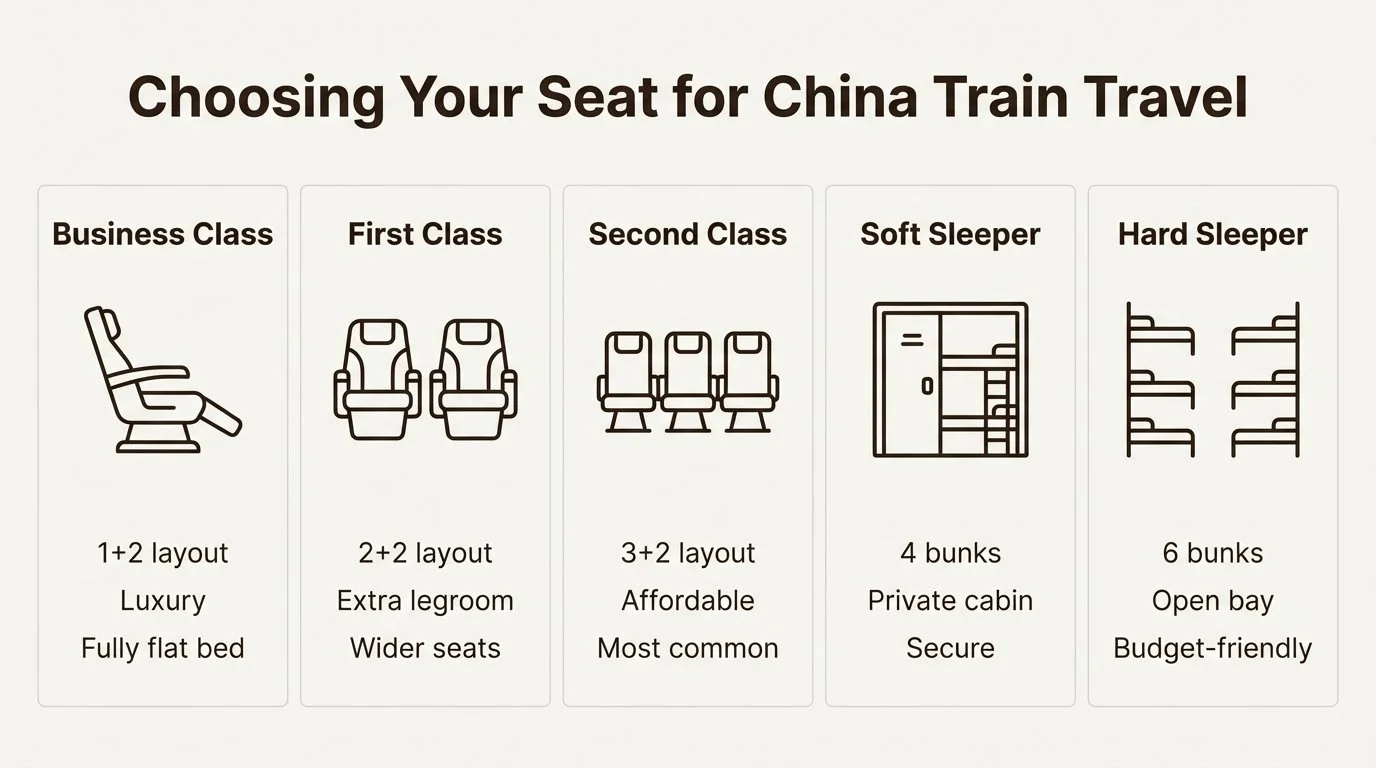 Choosing Your Seat for China Train Travel

Business Class

1+2 layout
Luxury
Fully flat bed

First Class

2+2 layout
Extra legroom
Wider seats

Second Class

3+2 layout
Affordable
Most common

Soft Sleeper

4 bunks
Private cabin
Secure

Hard Sleeper

6 bunks
Open bay
Budget-friendly