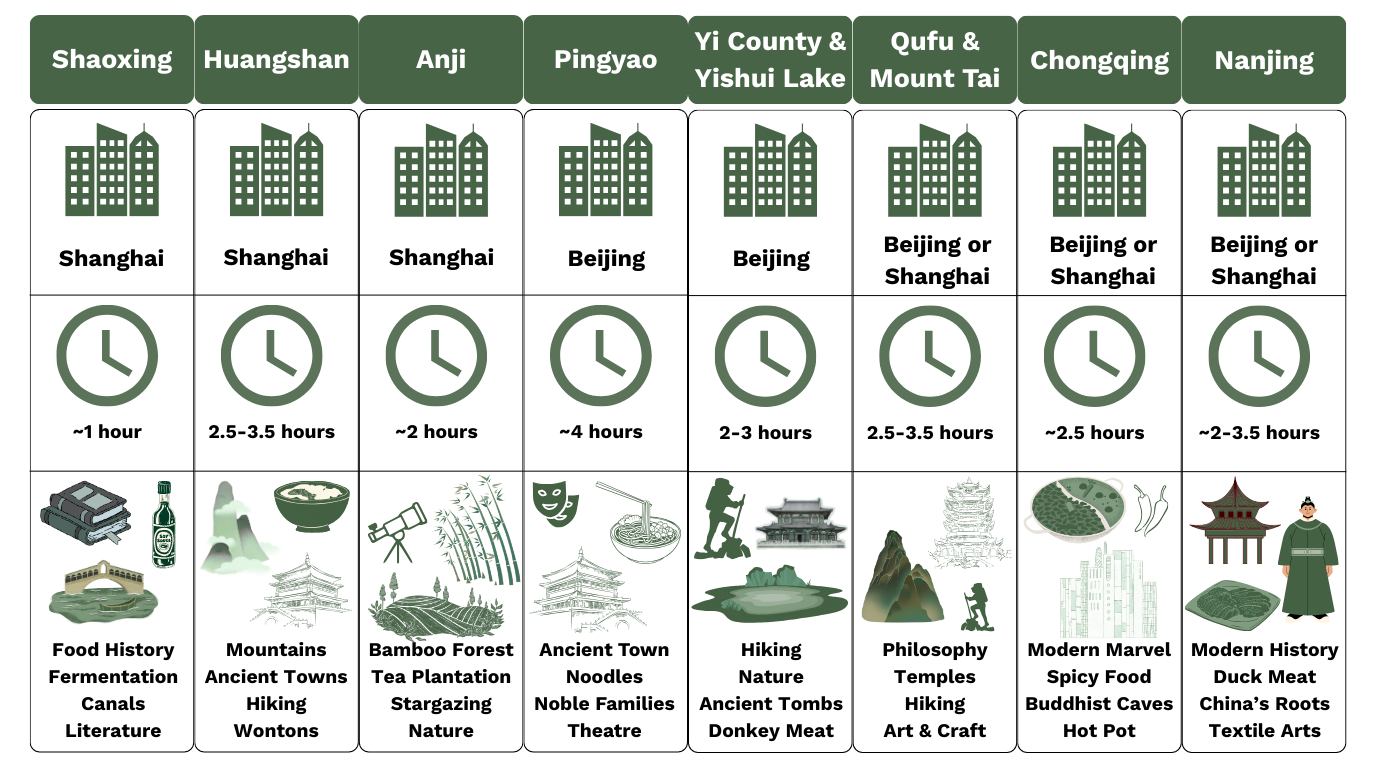 | Shaoxing | Huangshan | Anji | Pingyao | Yi County & Yishui Lake | Qufu & Mount Tai | Chongqing | Nanjing |
|---|---|---|---|---|---|---|---|
| Shanghai | Shanghai | Shanghai | Beijing | Beijing | Beijing or Shanghai | Beijing or Shanghai | Beijing or Shanghai |
| ~1 hour | 2.5-3.5 hours | ~2 hours | ~4 hours | 2-3 hours | 2.5-3.5 hours | ~2.5 hours | ~2-3.5 hours |
| Food History Fermentation Canals Literature | Mountains Ancient Towns Hiking Wontons | Bamboo Forest Tea Plantation Stargazing Nature | Ancient Town Noodles Noble Families Theatre | Hiking Nature Ancient Tombs Donkey Meat | Philosophy Temples Hiking Art & Craft | Modern Marvel Spicy Food Buddhist Caves Hot Pot | Modern History Duck Meat China's Roots Textile Arts |