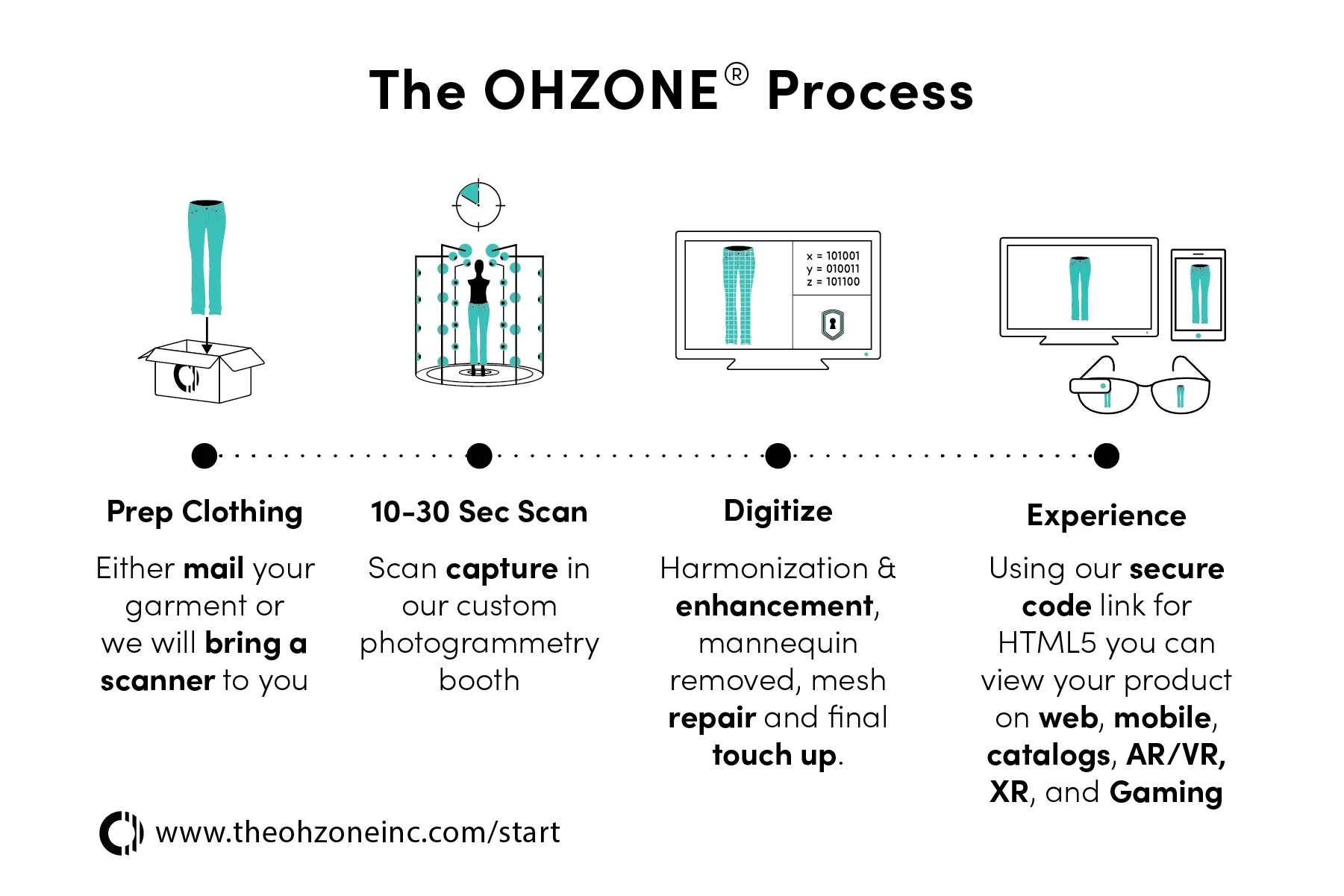 The OHZONE® Process

x = 101001
y = 010011
z = 101100

Prep Clothing

Either mail your garment or we will bring a scanner to you

10-30 Sec Scan

Scan capture in our custom photogrammetry booth

Digitize

Harmonization & enhancement, mannequin removed, mesh repair and final touch up.

Experience

Using our secure code link for HTML5 you can view your product on web, mobile, catalogs, AR/VR, XR, and Gaming

www.theohzoneinc.com/start