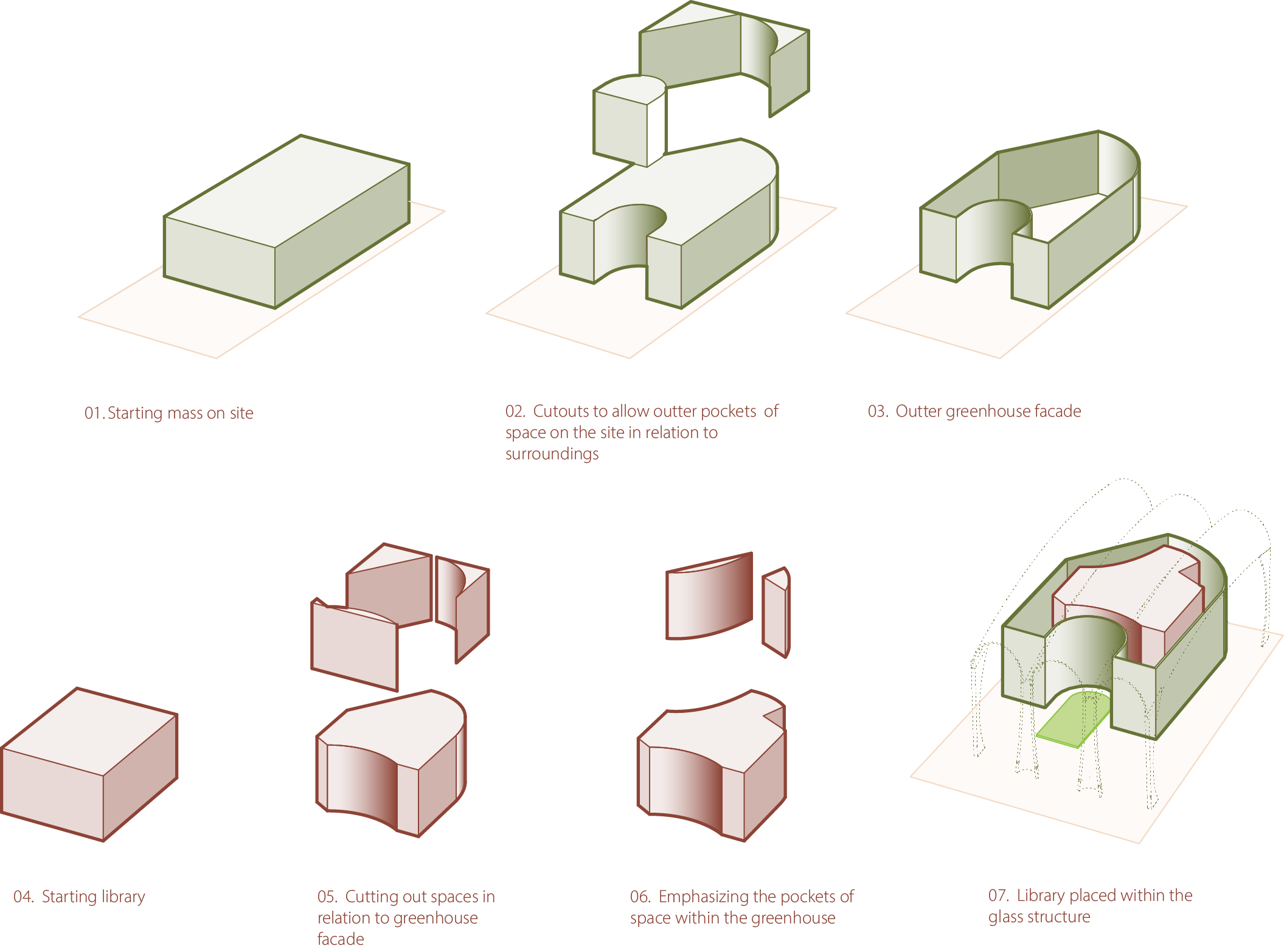 01. Starting mass on site

02. Cutouts to allow outter pockets of space on the site in relation to surroundings

03. Outter greenhouse facade

04. Starting library

05. Cutting out spaces in relation to greenhouse facade

06. Emphasizing the pockets of space within the greenhouse

07. Library placed within the glass structure