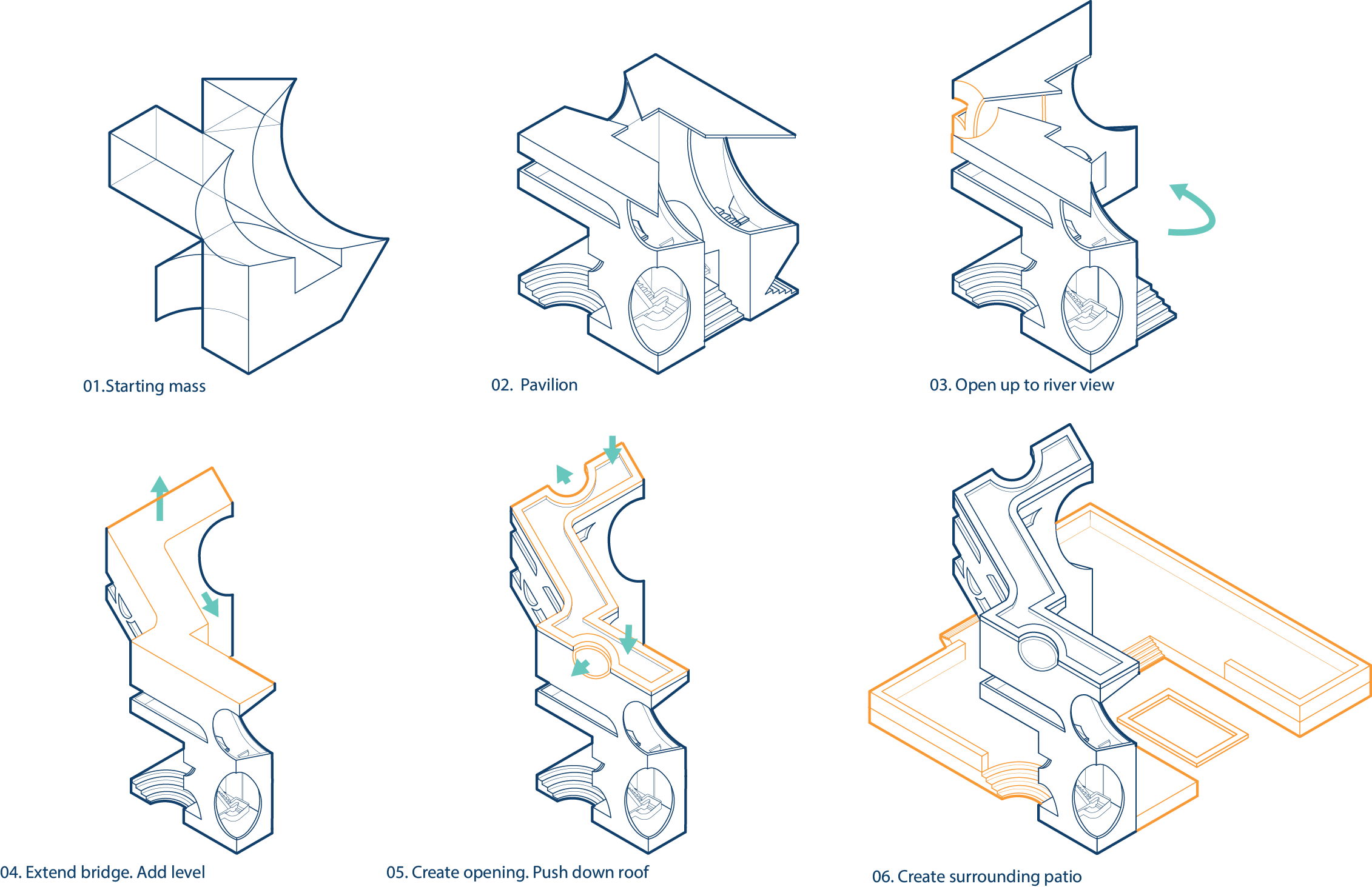 01.Starting mass

02. Pavilion

03. Open up to river view

04. Extend bridge. Add level

05. Create opening. Push down roof

06. Create surrounding patio