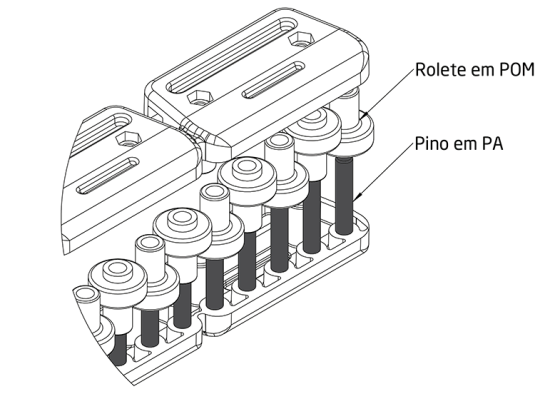 Rolete em POM

Pino em PA