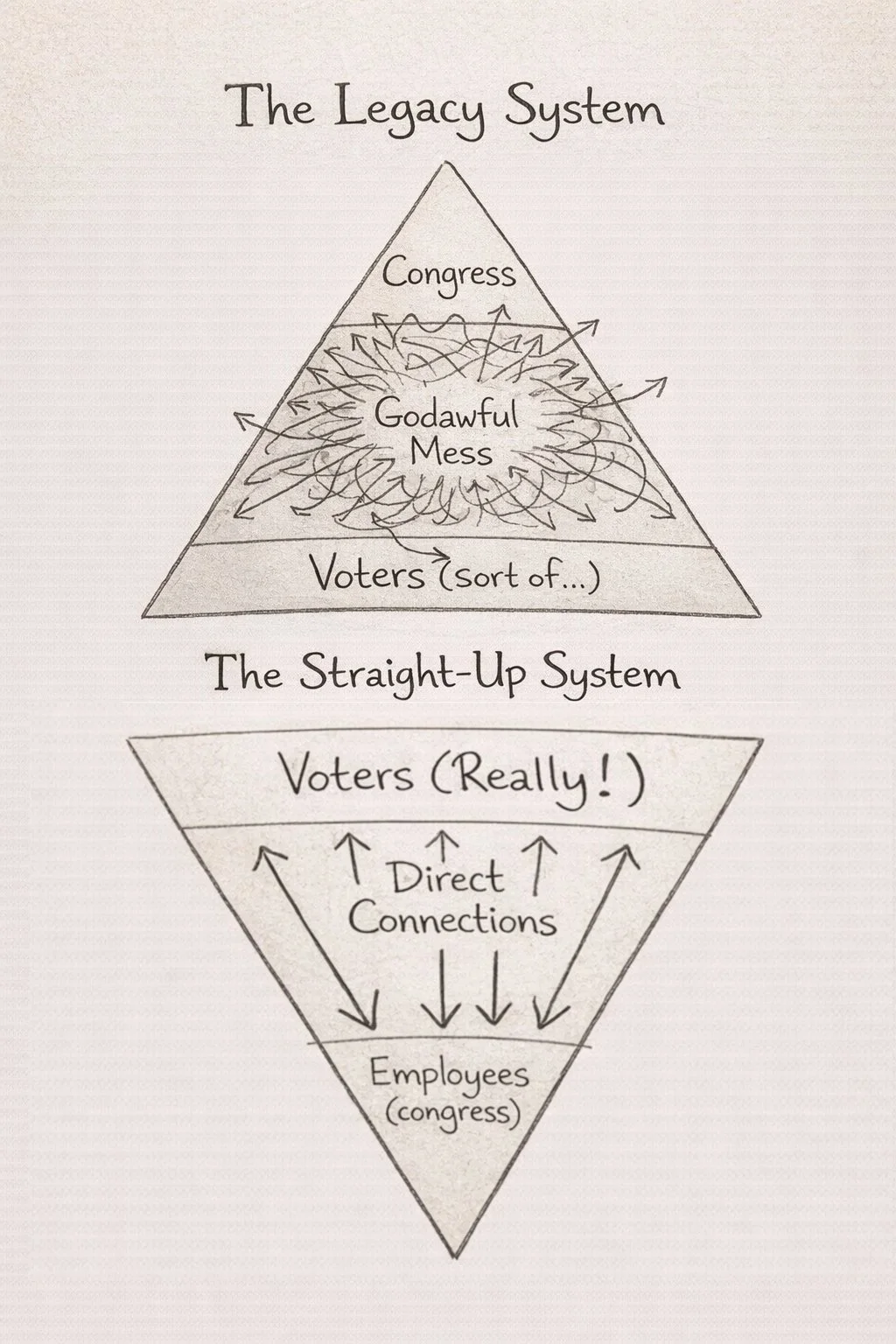 The Legacy System

Congress

Godawful Mess

Voters (sort of...)

The Straight-Up System

Voters (Really!)

Direct Connections

Employees (congress)