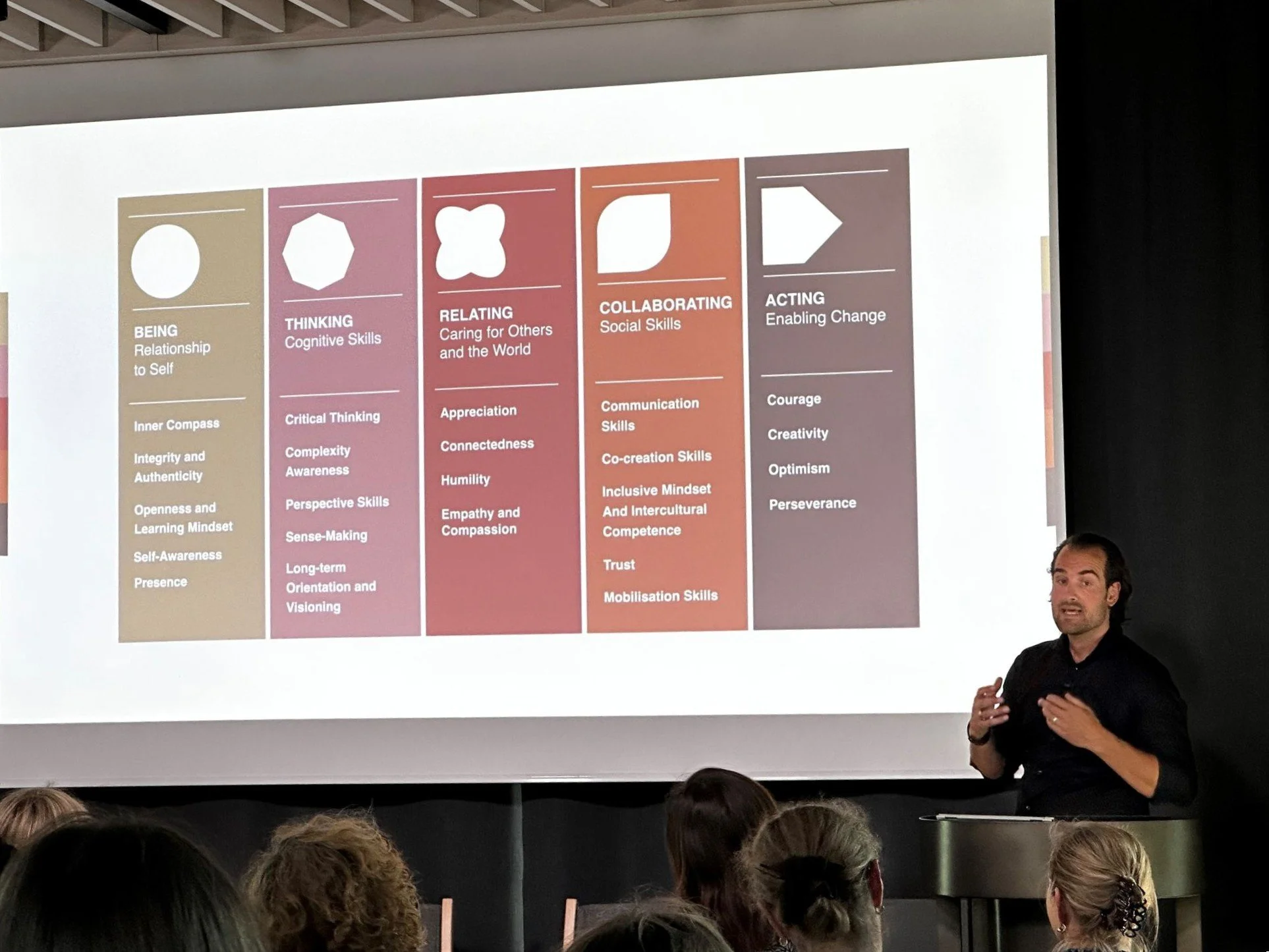 BEING
Relationship to Self

Inner Compass

Integrity and Authenticity

Openness and Learning Mindset

Self-Awareness

Presence

THINKING
Cognitive Skills

Critical Thinking

Complexity Awareness

Perspective Skills

Sense-Making

Long-term Orientation and Visioning

RELATING
Caring for Others and the World

Appreciation

Connectedness

Humility

Empathy and Compassion

COLLABORATING
Social Skills

Communication Skills

Co-creation Skills

Inclusive Mindset And Intercultural Competence

Trust

Mobilisation Skills

ACTING
Enabling Change

Courage

Creativity

Optimism

Perseverance