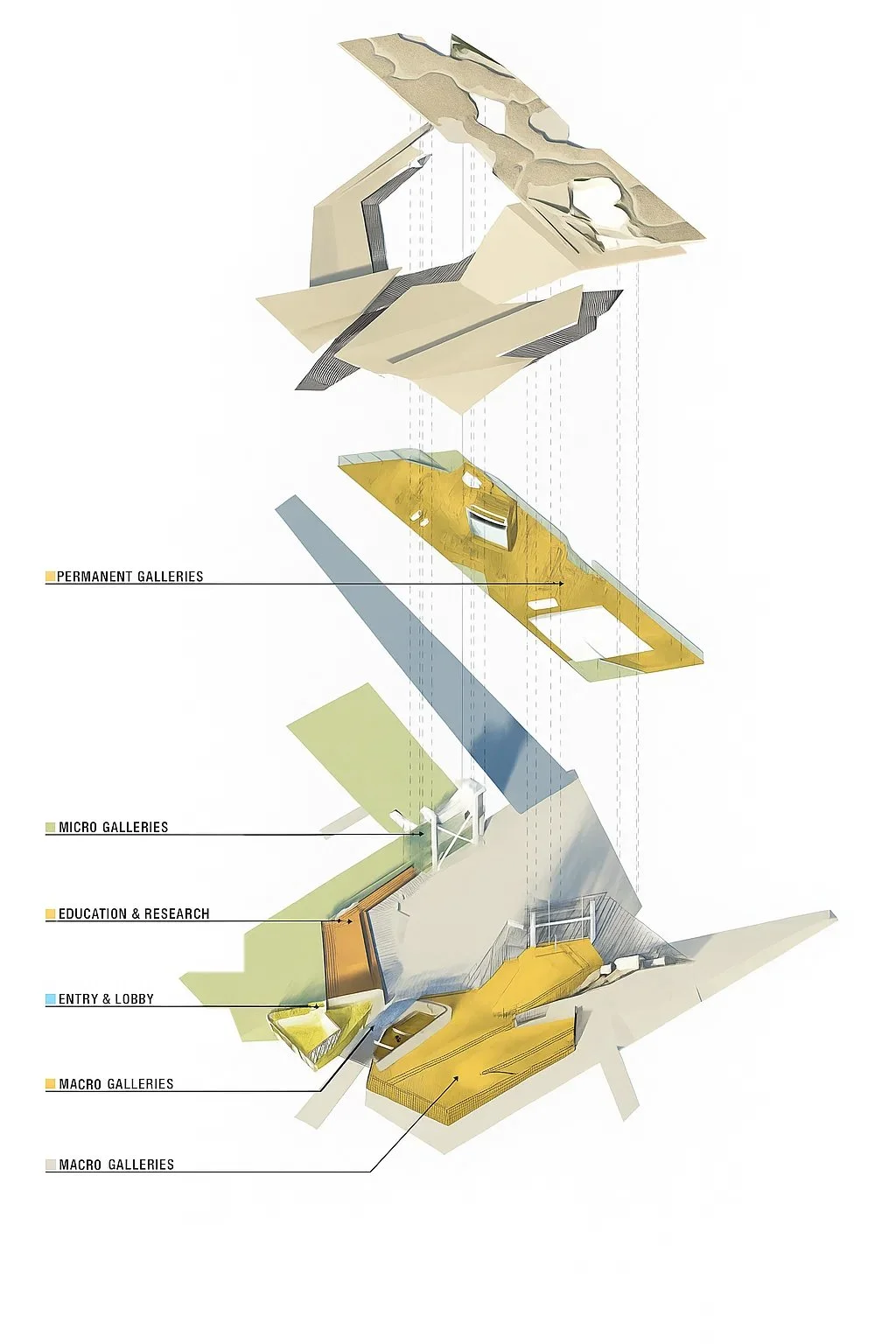 PERMANENT GALLERIES

MICRO GALLERIES

EDUCATION & RESEARCH

ENTRY & LOBBY

MACRO GALLERIES

MACRO GALLERIES