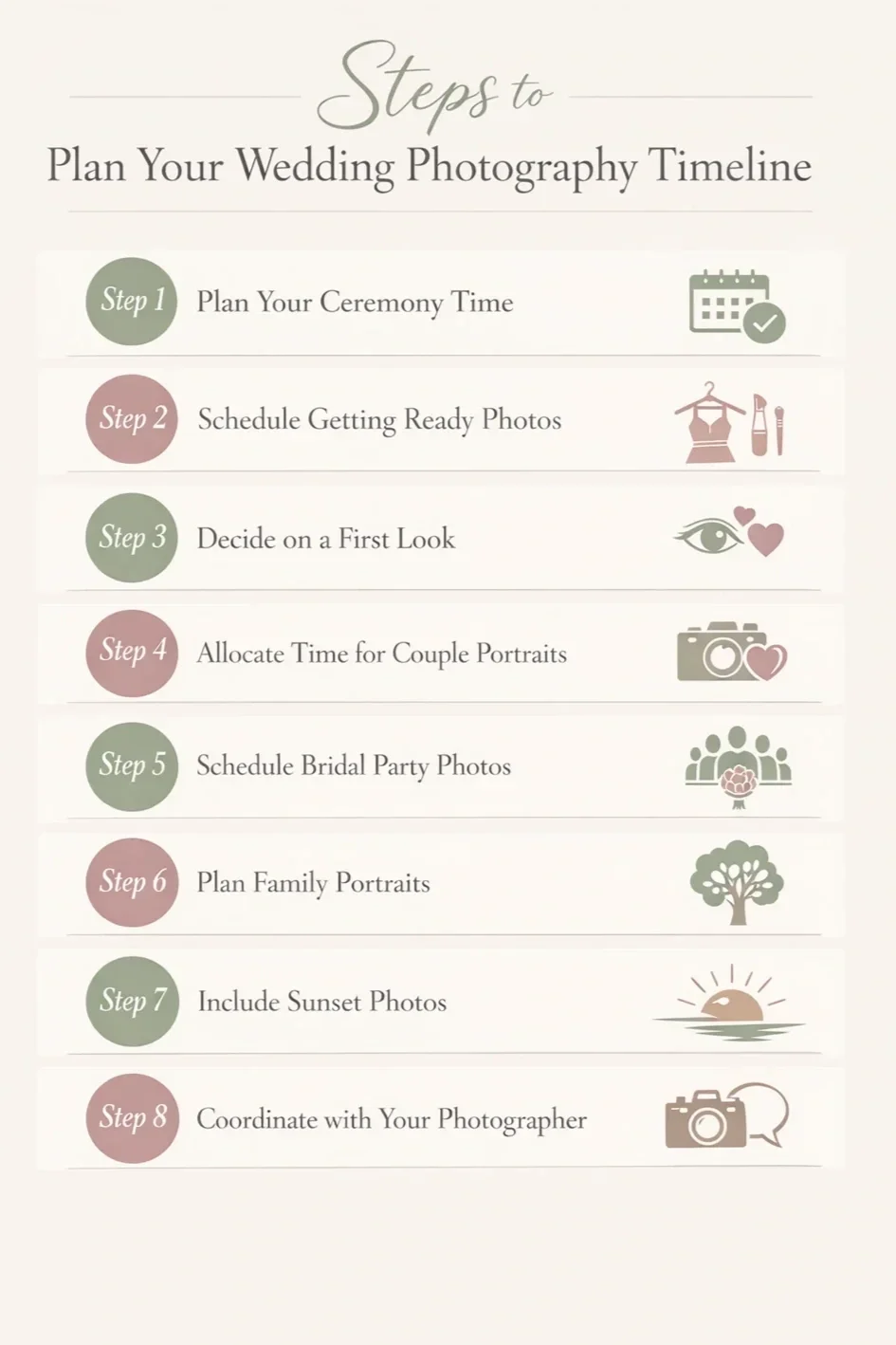 Steps to
Plan Your Wedding Photography Timeline

Step 1 Plan Your Ceremony Time

Step 2 Schedule Getting Ready Photos

Step 3 Decide on a First Look

Step 4 Allocate Time for Couple Portraits

Step 5 Schedule Bridal Party Photos

Step 6 Plan Family Portraits

Step 7 Include Sunset Photos

Step 8 Coordinate with Your Photographer