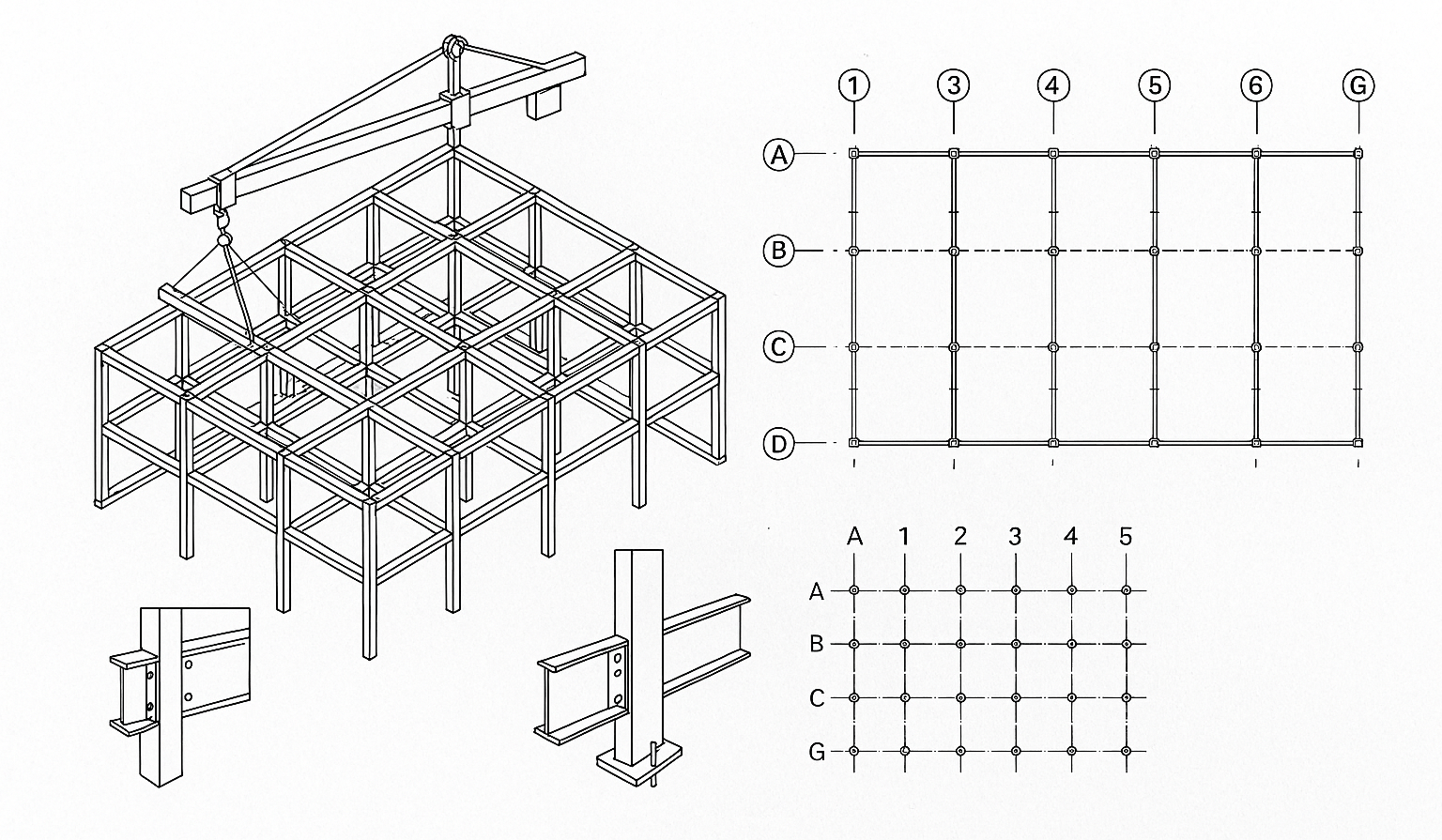 1 3 4 5 6 G
A
B
C
D

A 1 2 3 4 5
A
B
C
G