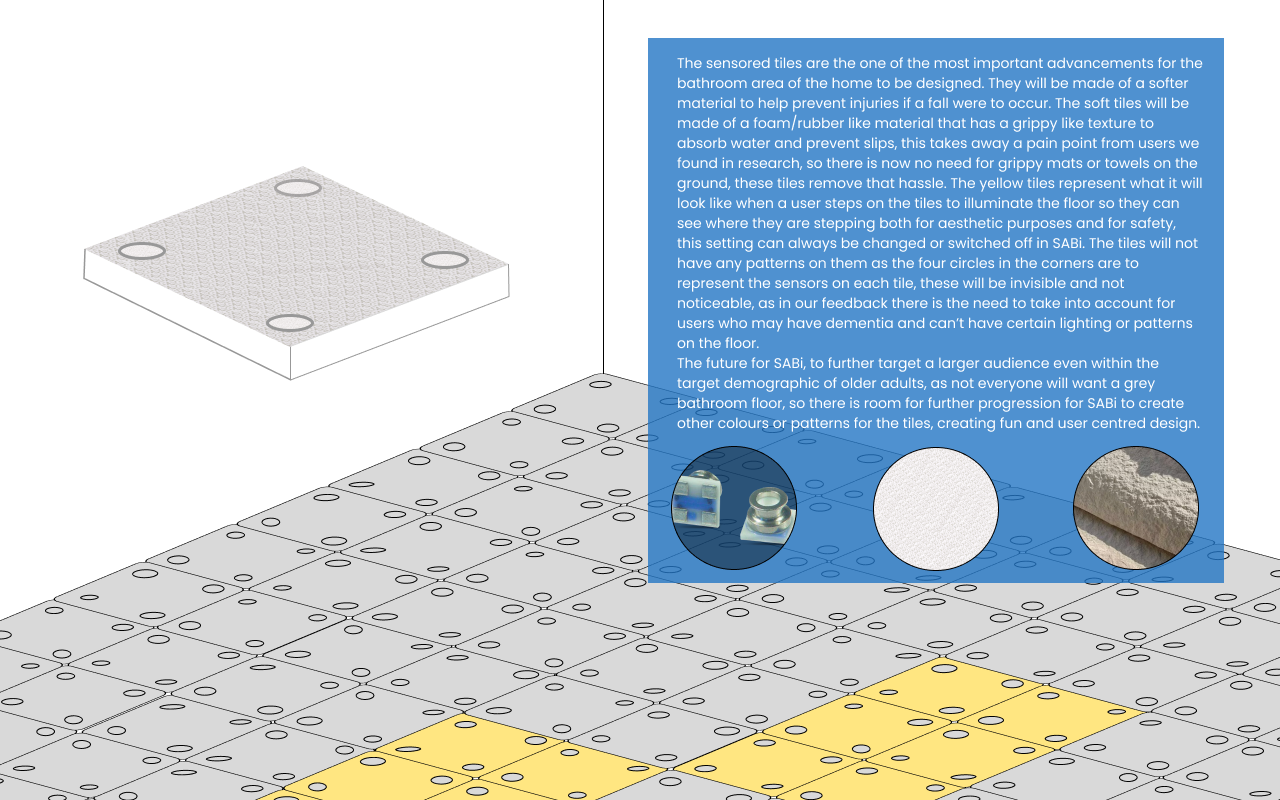 The sensored tiles are the one of the most important advancements for the bathroom area of the home to be designed. They will be made of a softer material to help prevent injuries if a fall were to occur. The soft tiles will be made of a foam/rubber like material that has a grippy like texture to absorb water and prevent slips, this takes away a pain point from users we found in research, so there is now no need for grippy mats or towels on the ground, these tiles remove that hassle. The yellow tiles represent what it will look like when a user steps on the tiles to illuminate the floor so they can see where they are stepping both for aesthetic purposes and for safety, this setting can always be changed or switched off in SABi. The tiles will not have any patterns on them as the four circles in the corners are to represent the sensors on each tile, these will be invisible and not noticeable, as in our feedback there is the need to take into account for users who may have dementia and can't have certain lighting or patterns on the floor.
The future for SABi, to further target a larger audience even within the target demographic of older adults, as not everyone will want a grey bathroom floor, so there is room for further progression for SABi to create other colours or patterns for the tiles, creating fun and user centred design.