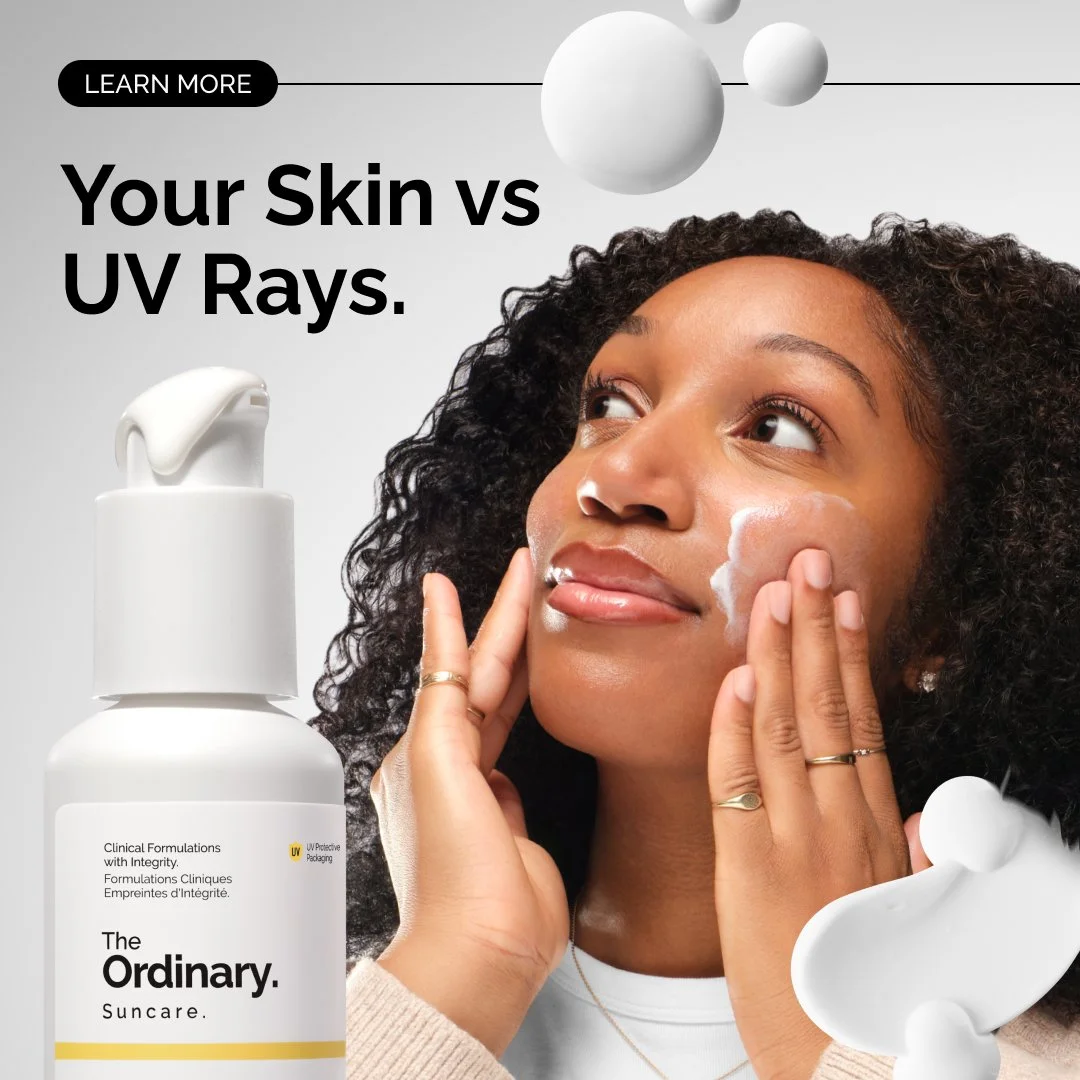 LEARN MORE

Your Skin vs UV Rays.

Clinical Formulations with Integrity.
Formulations Cliniques Empreintes d'Intégrité.

UV

UV Protective Packaging

The Ordinary.

Suncare.