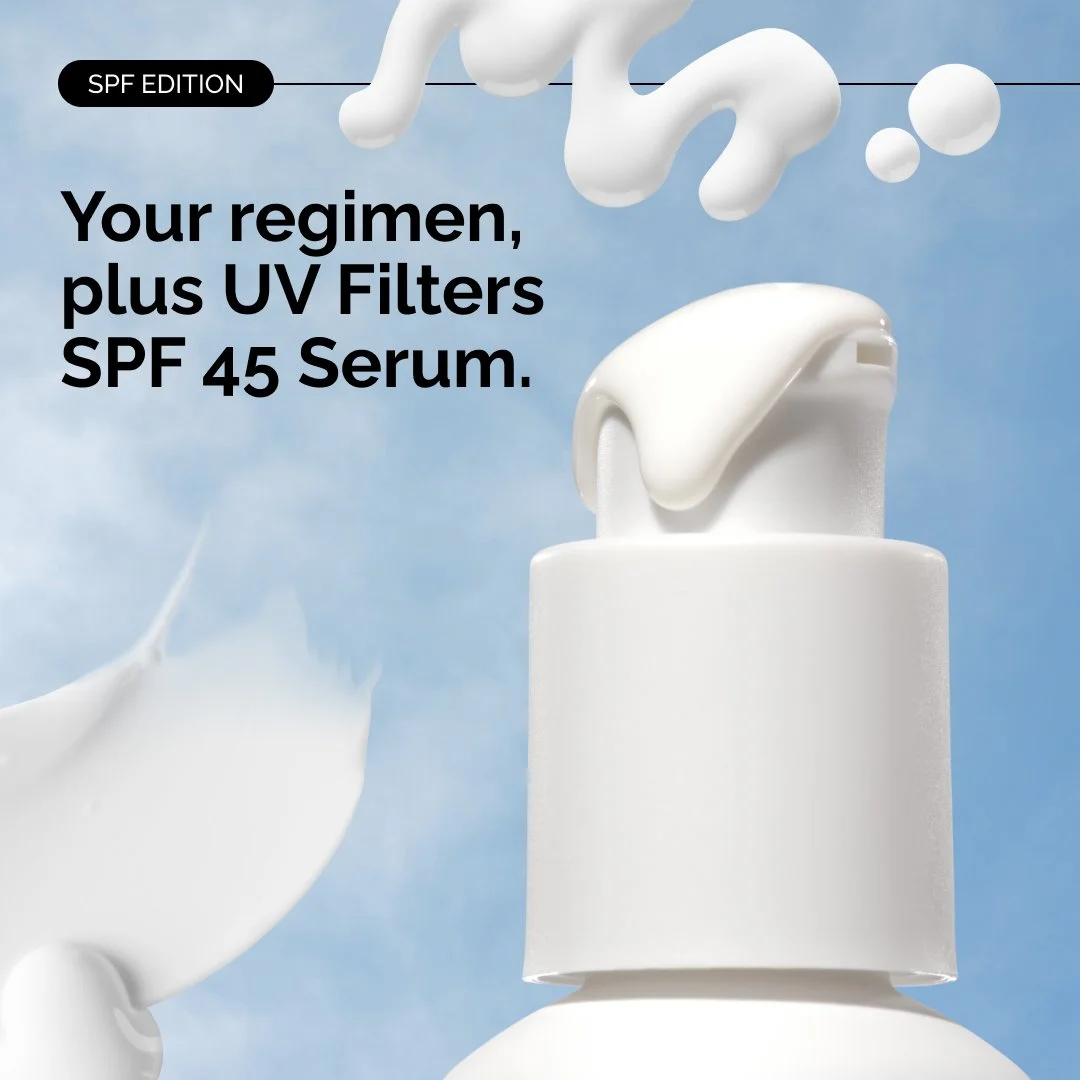 SPF EDITION

Your regimen, plus UV Filters SPF 45 Serum.