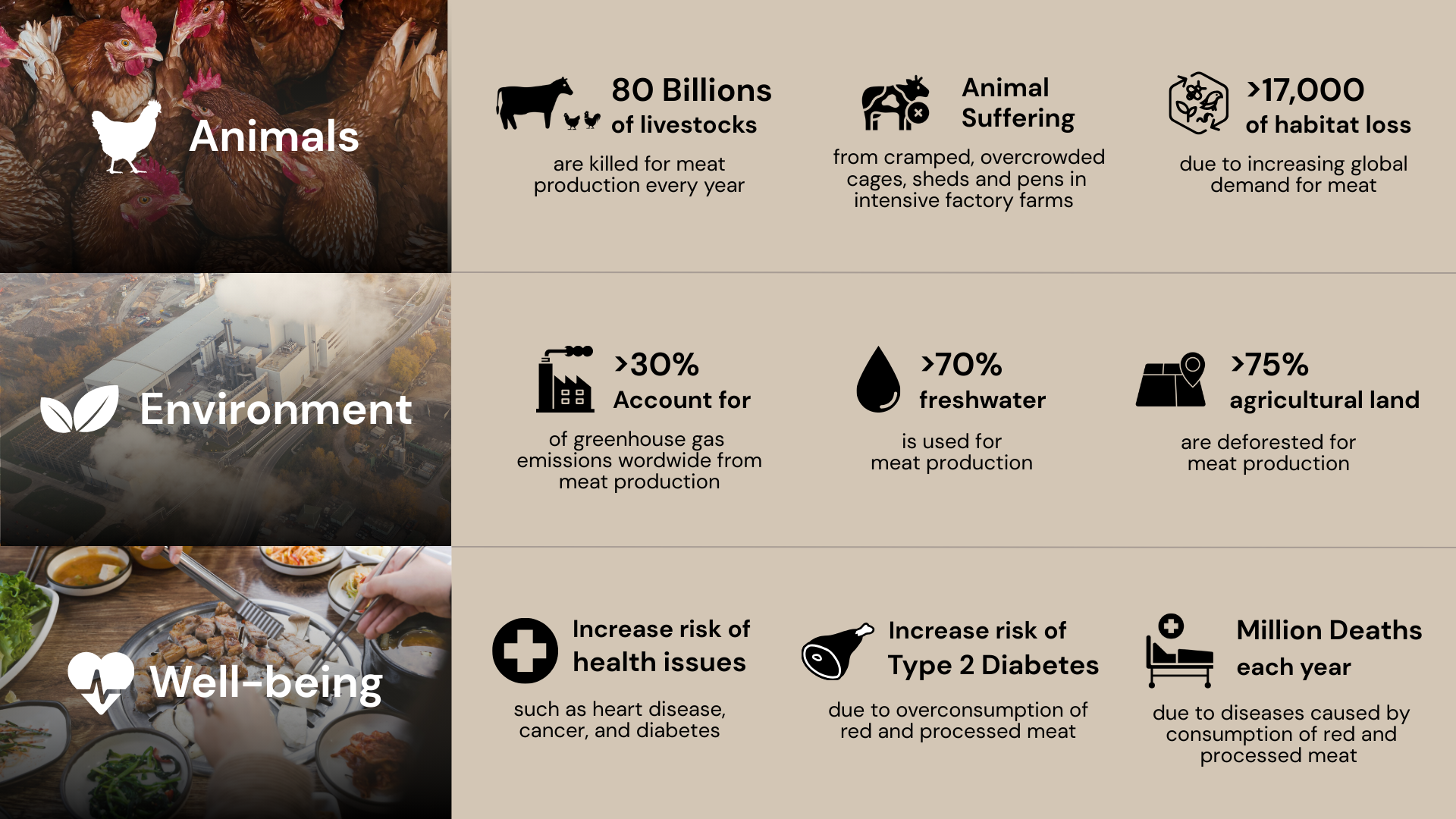 Animals

80 Billions of livestocks

are killed for meat production every year

Animal Suffering

from cramped, overcrowded cages, sheds and pens in intensive factory farms

>17,000 of habitat loss

due to increasing global demand for meat

Environment

>30% Account for

of greenhouse gas emissions wordwide from meat production

>70% freshwater

is used for meat production

>75% agricultural land

are deforested for meat production

Well-being

Increase risk of health issues

such as heart disease, cancer, and diabetes

Increase risk of Type 2 Diabetes

due to overconsumption of red and processed meat

Million Deaths each year

due to diseases caused by consumption of red and processed meat