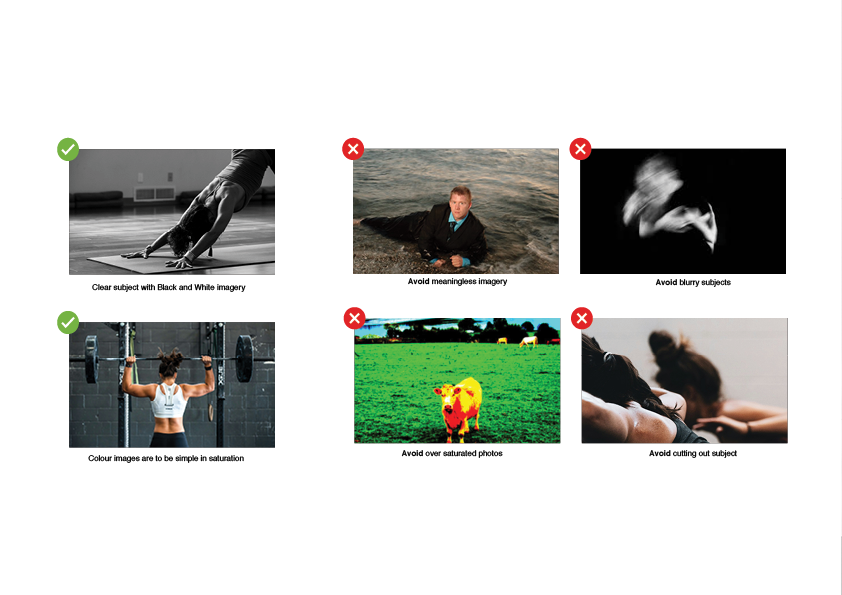 Clear subject with Black and White imagery

Avoid meaningless imagery

Avoid blurry subjects

Colour images are to be simple in saturation

Avoid over saturated photos

Avoid cutting out subject