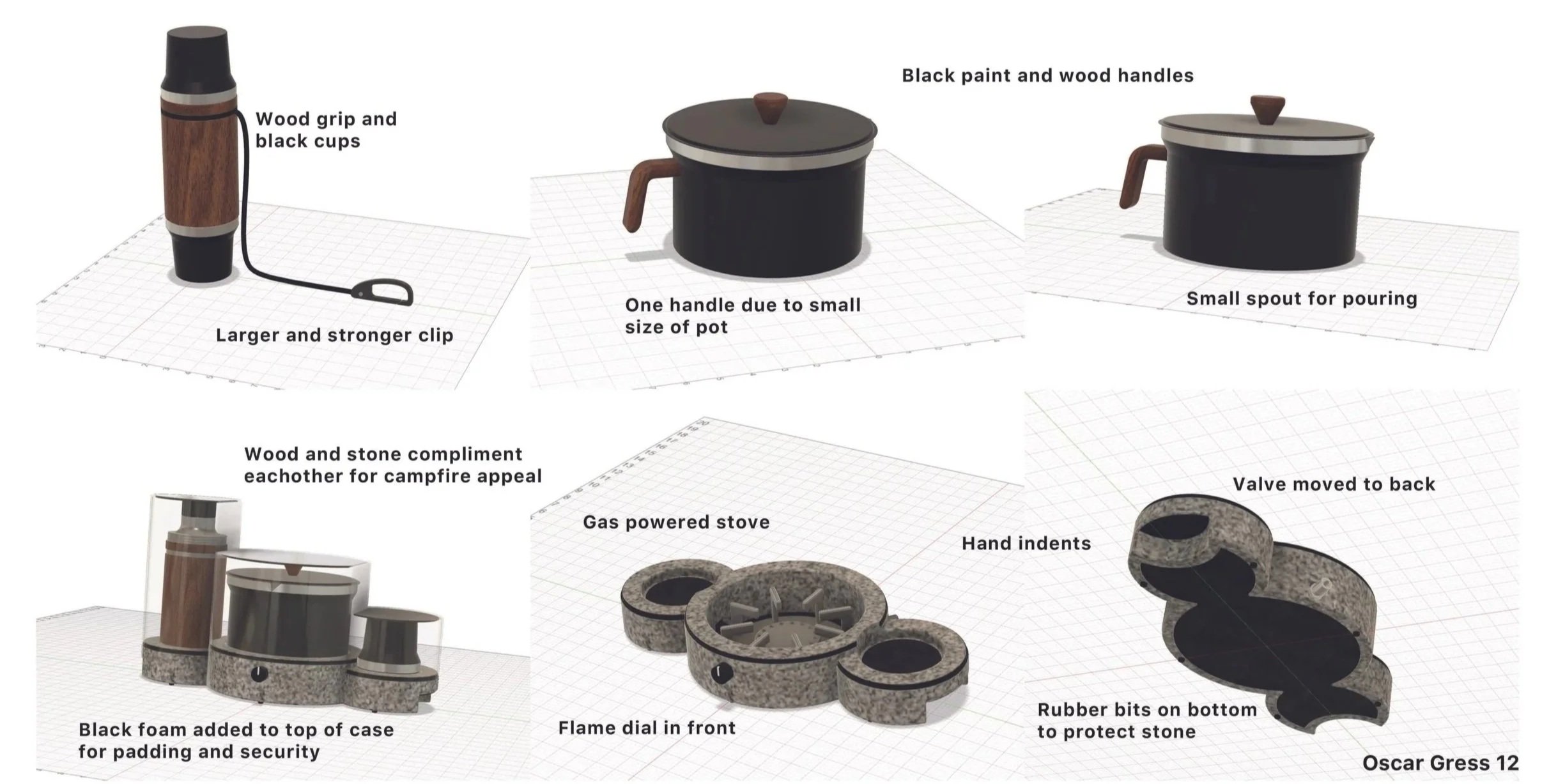 Wood grip and black cups

Larger and stronger clip

Black paint and wood handles

One handle due to small size of pot

Small spout for pouring

Wood and stone compliment eachother for campfire appeal

Black foam added to top of case for padding and security

Gas powered stove

Flame dial in front

Hand indents

Valve moved to back

Rubber bits on bottom to protect stone

Oscar Gress 12