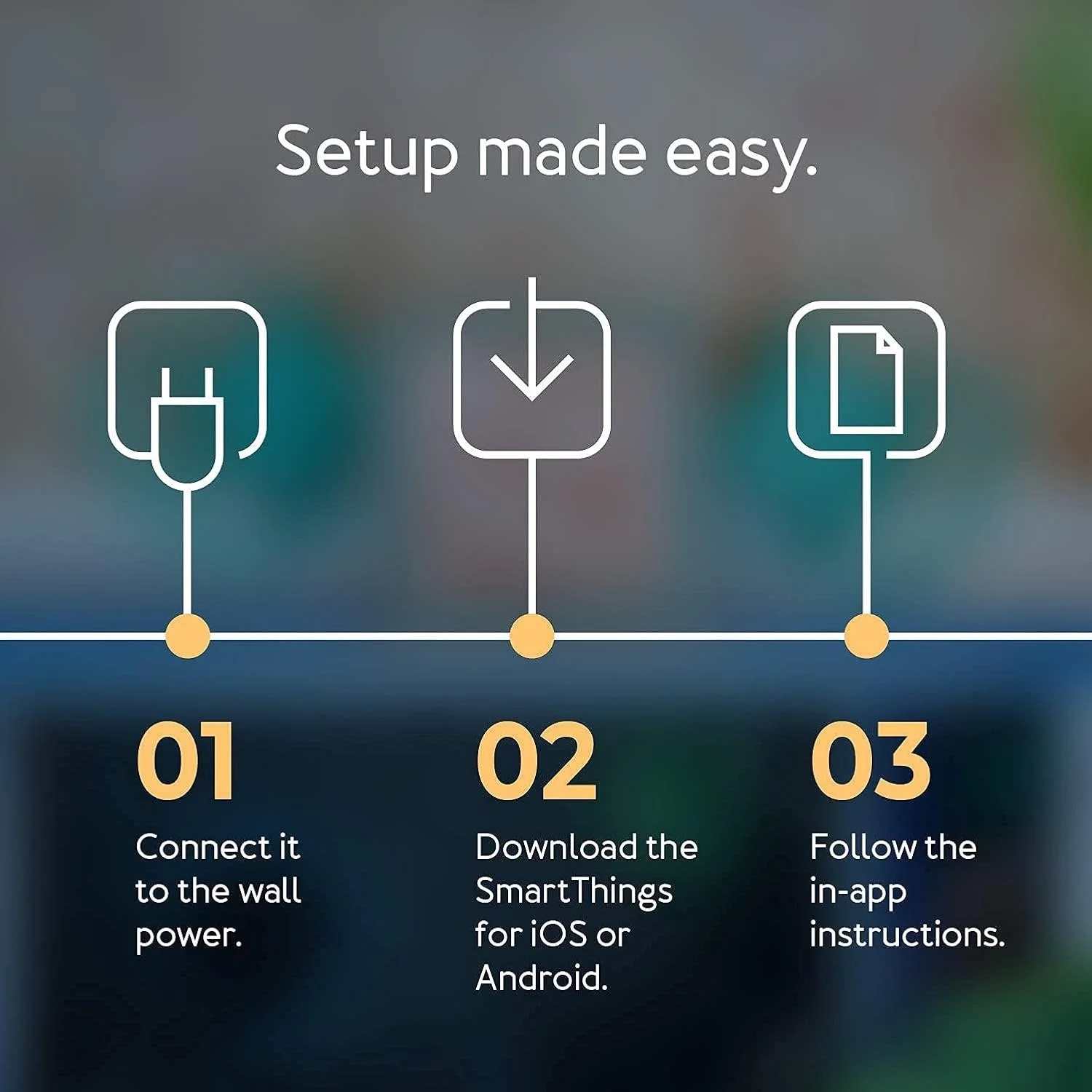 Setup made easy.

01
Connect it to the wall power.

02
Download the SmartThings for iOS or Android.

03
Follow the in-app instructions.