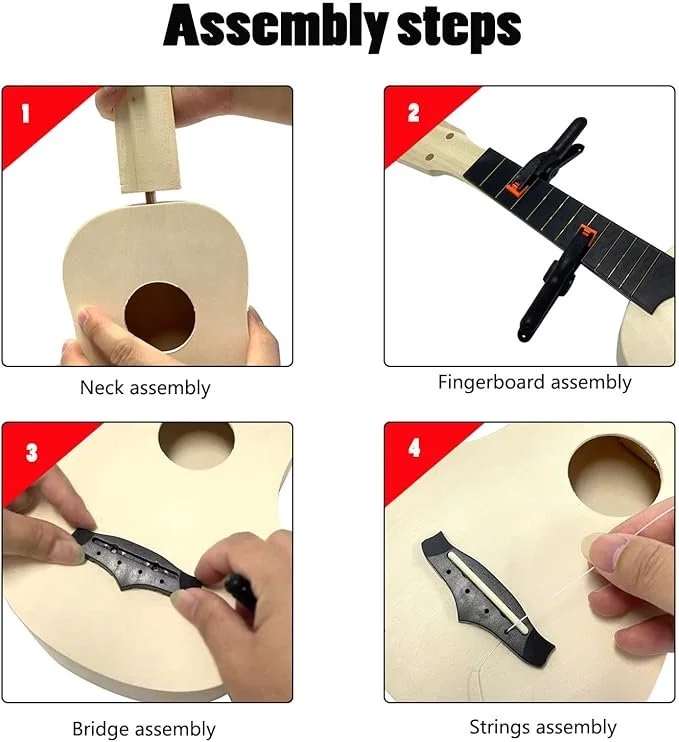 Assembly steps

1

Neck assembly

2

Fingerboard assembly

3

Bridge assembly

4

Strings assembly