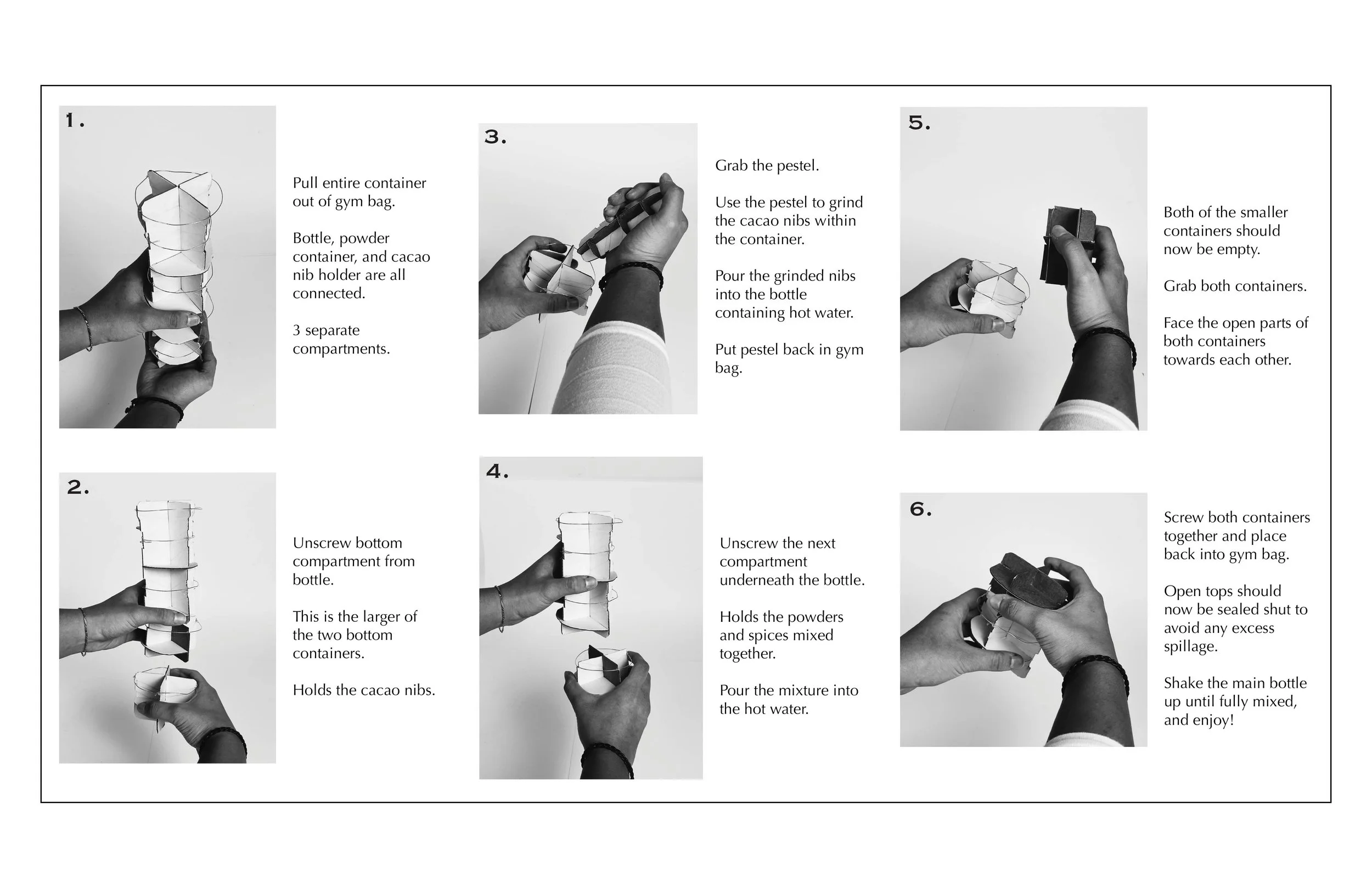 1.

Pull entire container out of gym bag.

Bottle, powder container, and cacao nib holder are all connected.

3 separate compartments.

2.

Unscrew bottom compartment from bottle.

This is the larger of the two bottom containers.

Holds the cacao nibs.

3.

Grab the pestel.

Use the pestel to grind the cacao nibs within the container.

Pour the grinded nibs into the bottle containing hot water.

Put pestel back in gym bag.

4.

Unscrew the next compartment underneath the bottle.

Holds the powders and spices mixed together.

Pour the mixture into the hot water.

5.

Both of the smaller containers should now be empty.

Grab both containers.

Face the open parts of both containers towards each other.

6.

Screw both containers together and place back into gym bag.

Open tops should now be sealed shut to avoid any excess spillage.

Shake the main bottle up until fully mixed, and enjoy!