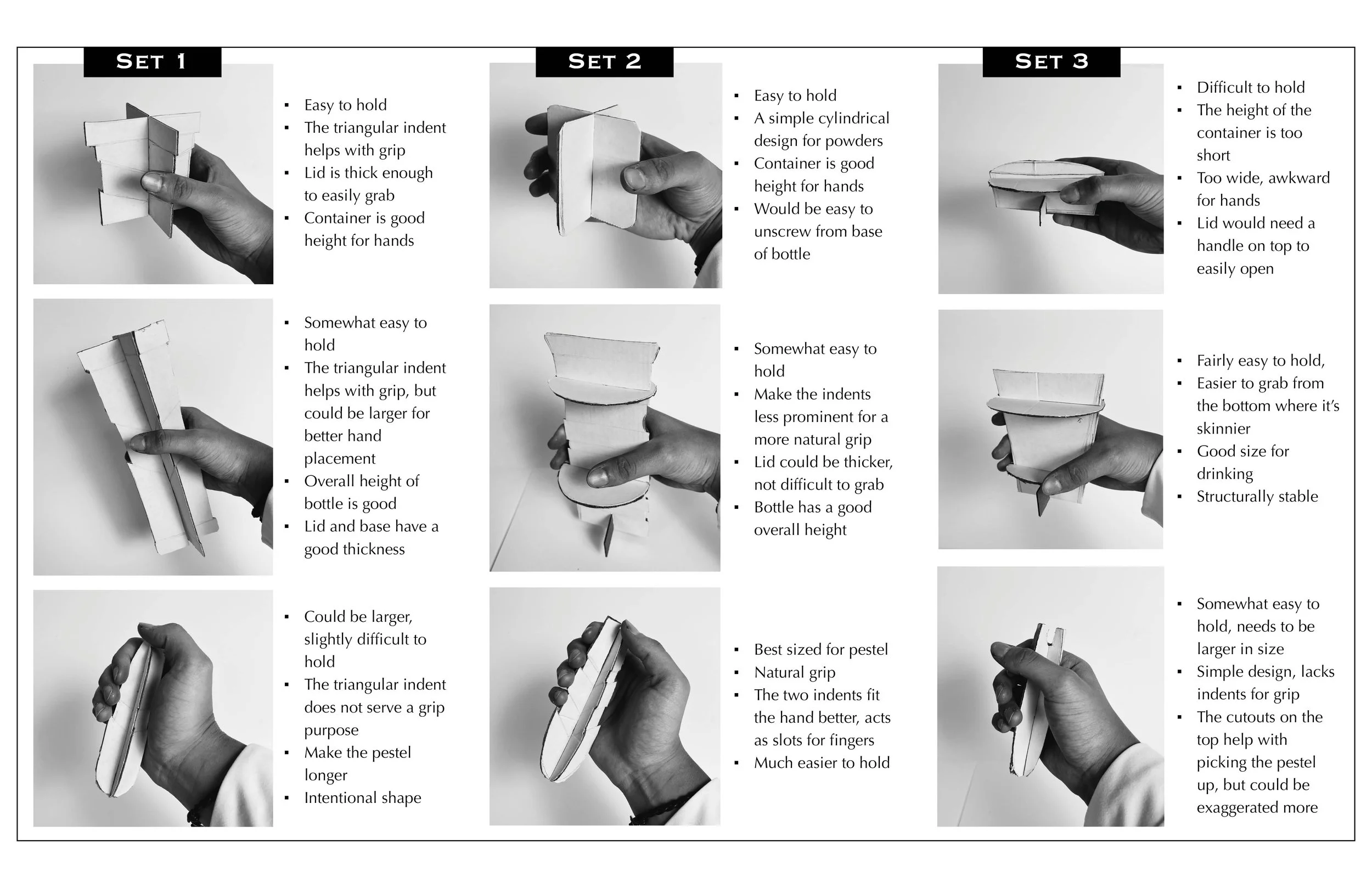 SET 1

- Easy to hold
- The triangular indent helps with grip
- Lid is thick enough to easily grab
- Container is good height for hands

- Somewhat easy to hold
- The triangular indent helps with grip, but could be larger for better hand placement
- Overall height of bottle is good
- Lid and base have a good thickness

- Could be larger, slightly difficult to hold
- The triangular indent does not serve a grip purpose
- Make the pestel longer
- Intentional shape

SET 2

- Easy to hold
- A simple cylindrical design for powders
- Container is good height for hands
- Would be easy to unscrew from base of bottle

- Somewhat easy to hold
- Make the indents less prominent for a more natural grip
- Lid could be thicker, not difficult to grab
- Bottle has a good overall height

- Best sized for pestel
- Natural grip
- The two indents fit the hand better, acts as slots for fingers
- Much easier to hold

SET 3

- Difficult to hold
- The height of the container is too short
- Too wide, awkward for hands
- Lid would need a handle on top to easily open

- Fairly easy to hold,
- Easier to grab from the bottom where it's skinnier
- Good size for drinking
- Structurally stable

- Somewhat easy to hold, needs to be larger in size
- Simple design, lacks indents for grip
- The cutouts on the top help with picking the pestel up, but could be exaggerated more