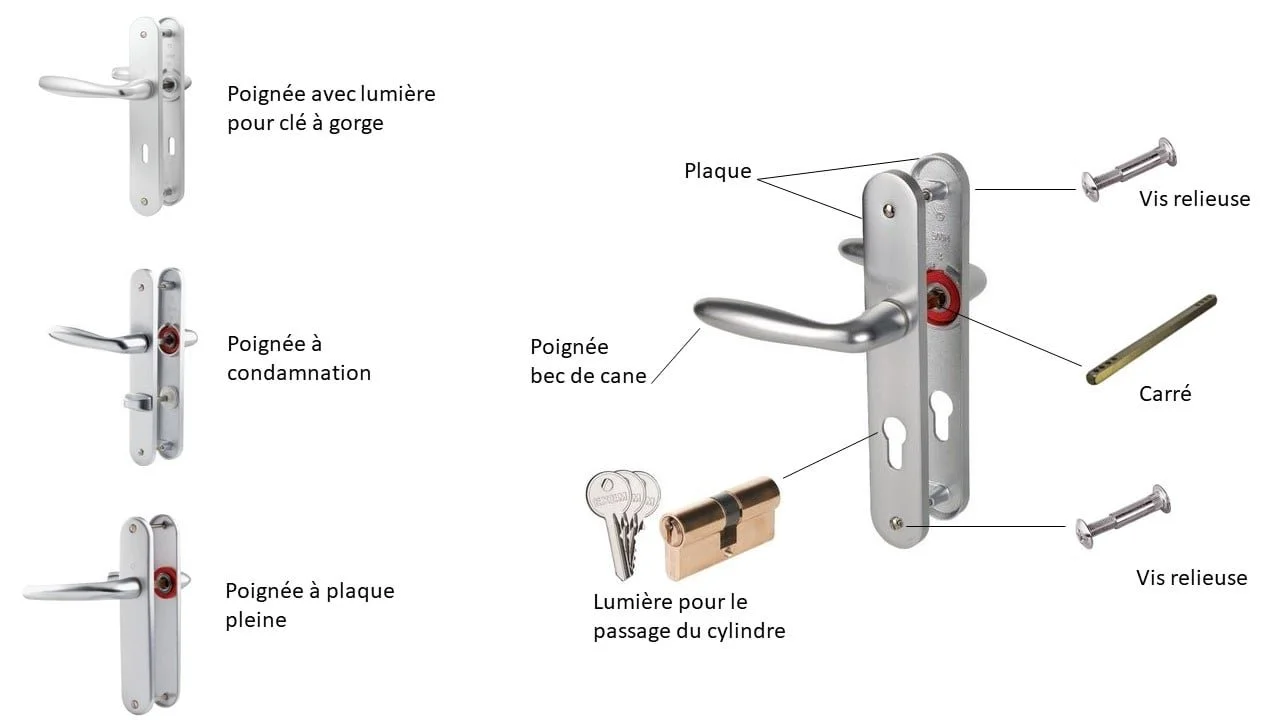 Poignée avec lumière pour clé à gorge

Poignée à condamnation

Poignée à plaque pleine

Plaque

Vis relieuse

Poignée bec de cane

Carré

Lumière pour le passage du cylindre

Vis relieuse