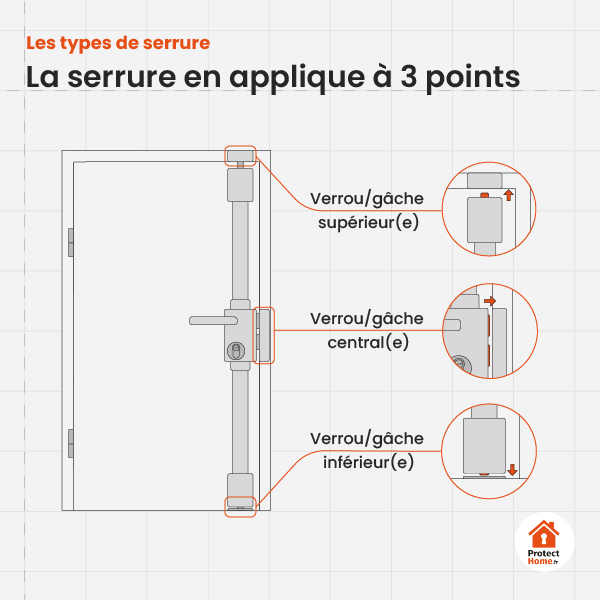 Les types de serrure

La serrure en applique à 3 points

Verrou/gâche supérieur(e)

Verrou/gâche central(e)

Verrou/gâche inférieur(e)

Protect Home.fr