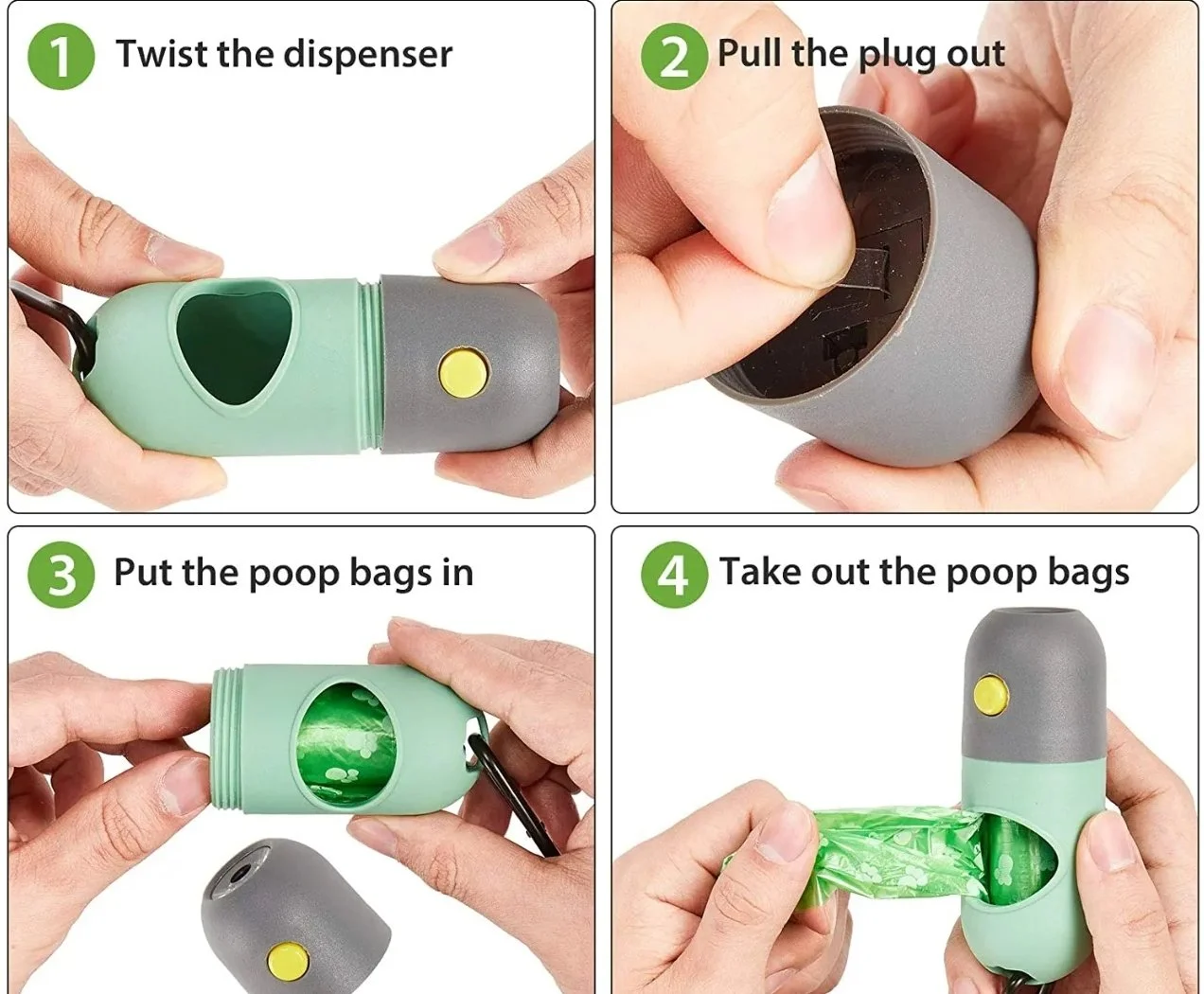 1 Twist the dispenser

2 Pull the plug out

3 Put the poop bags in

4 Take out the poop bags