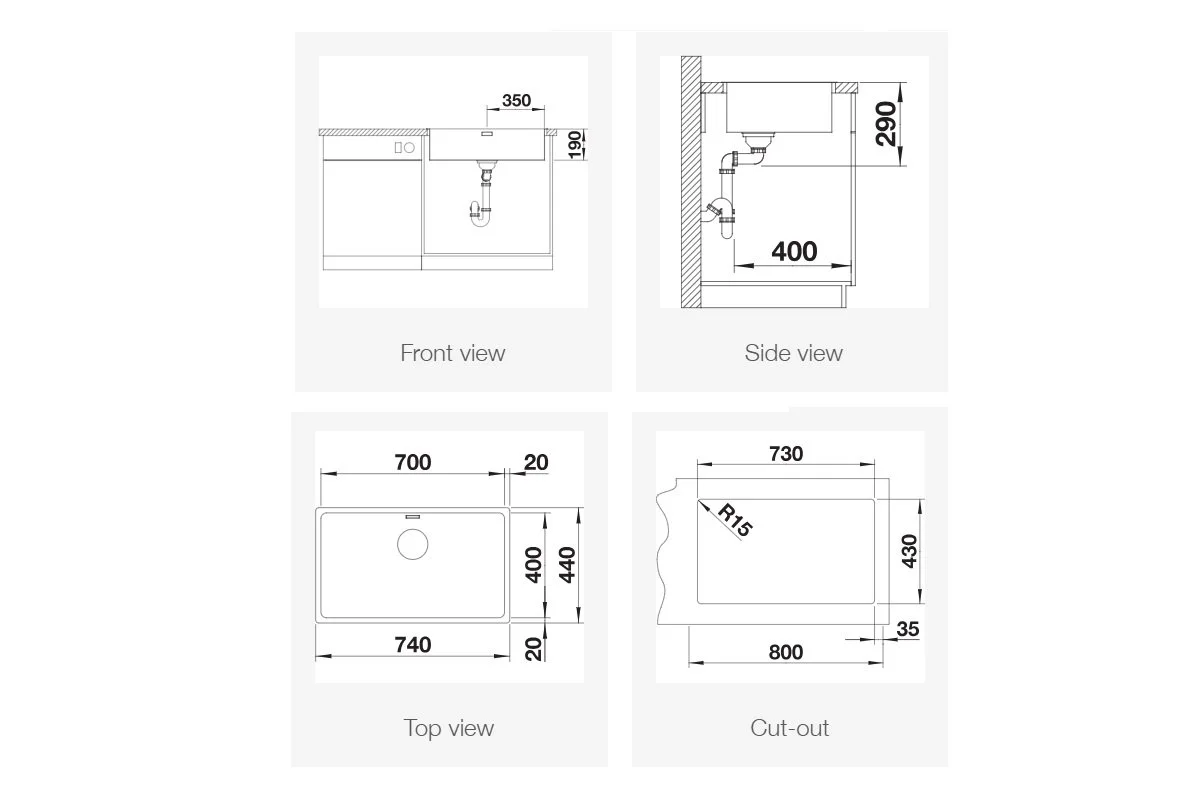 350
190

Front view

290
400

Side view

700
20
400
440
740
20

Top view

730
R15
430
35
800

Cut-out