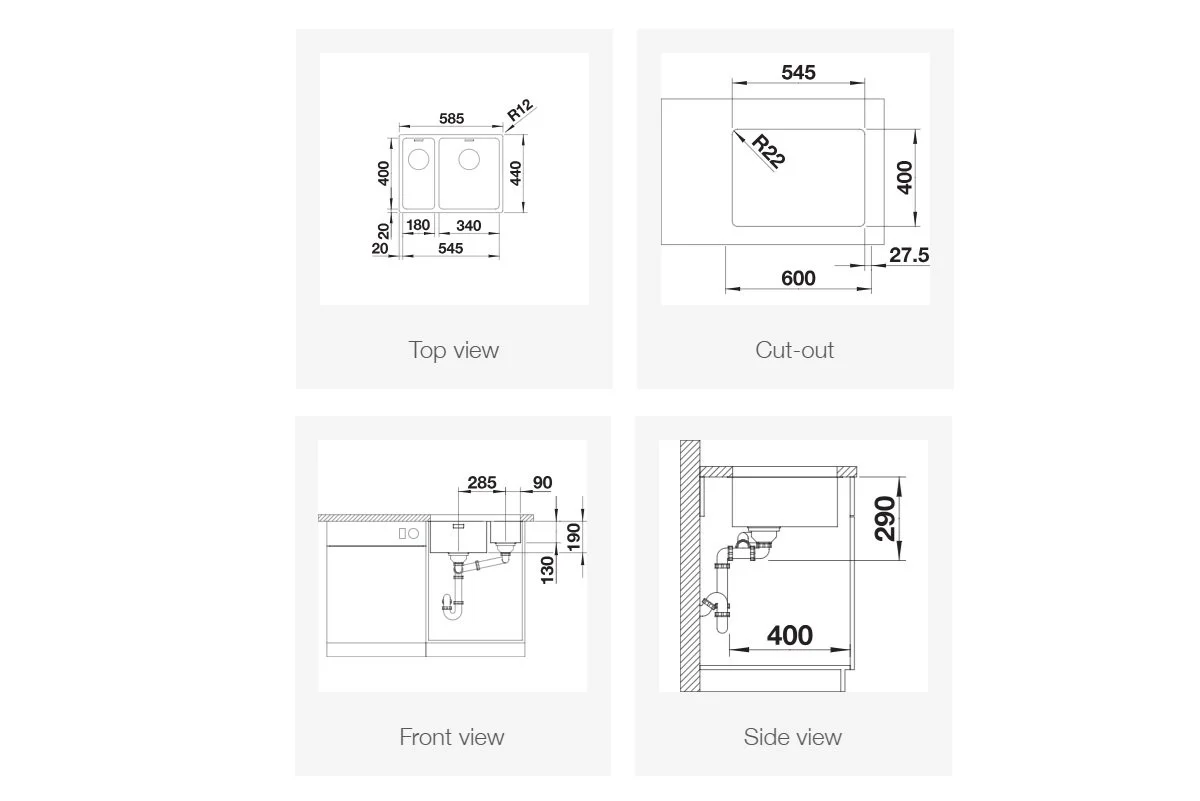 585
R12
400
440
20
180
340
20
545

Top view

545
R22
400
27.5
600

Cut-out

285
90
190
130

Front view

290
400

Side view