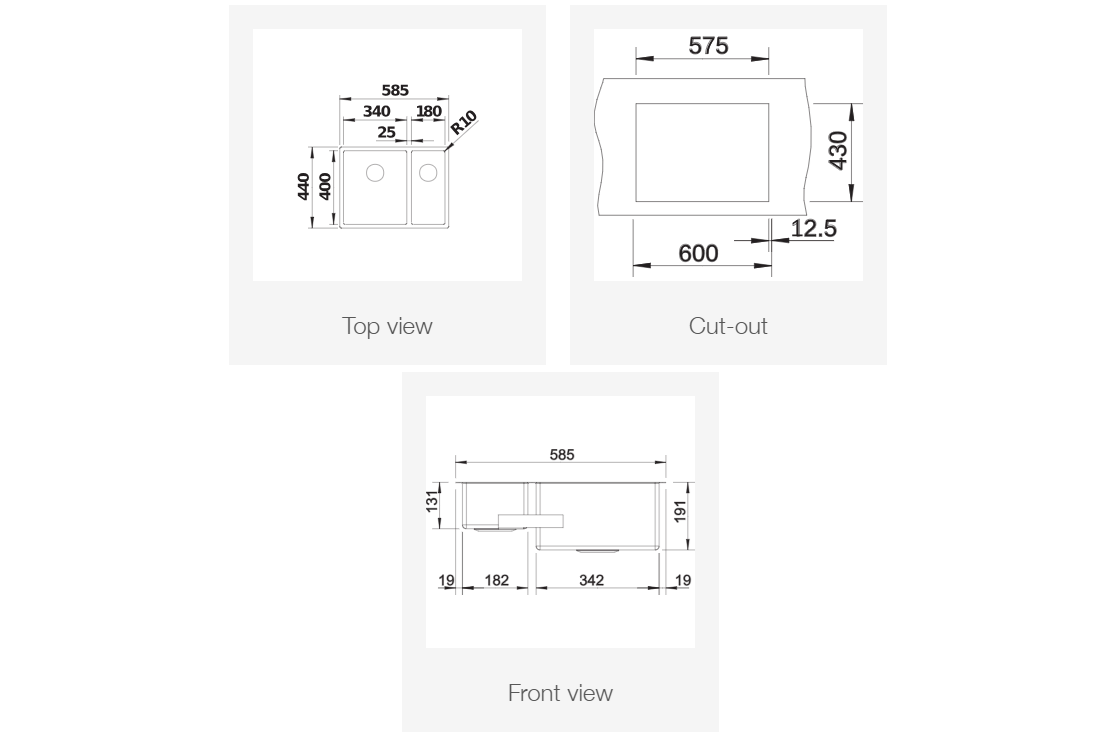 585
340
180
25
R10
440
400

Top view

575
430
12.5
600

Cut-out

585
131
191
19
182
342
19

Front view