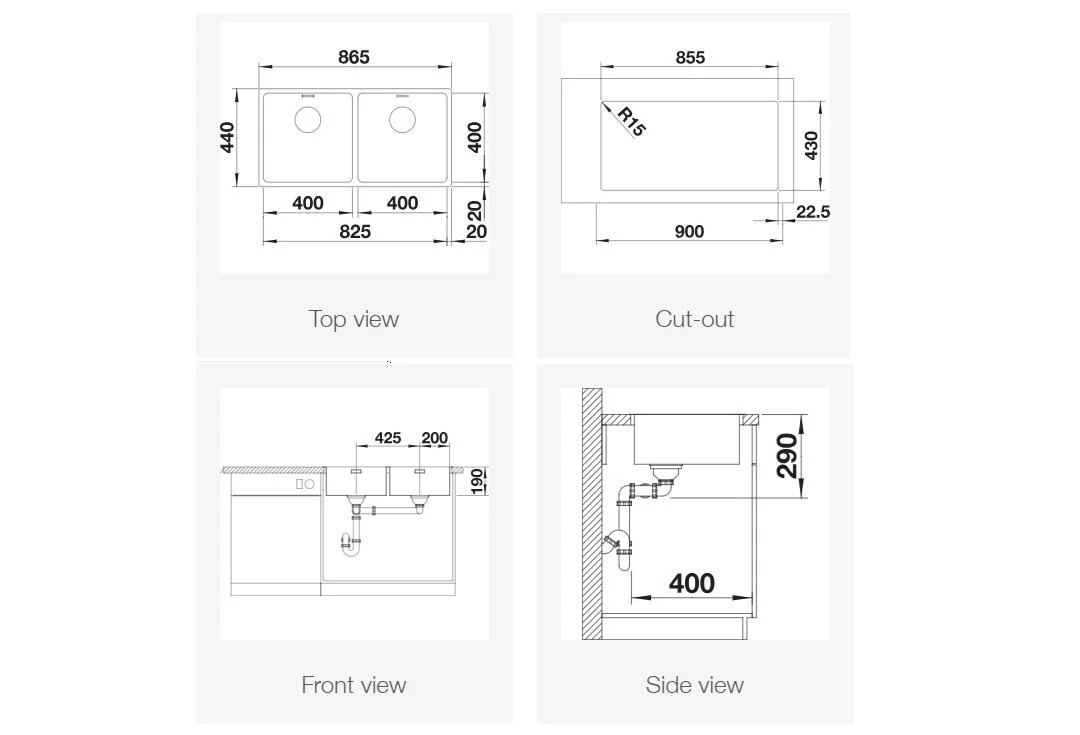 865

440

400

400

400

20

825

20

Top view

855

R15

430

22.5

900

Cut-out

425

200

190

Front view

290

400

Side view