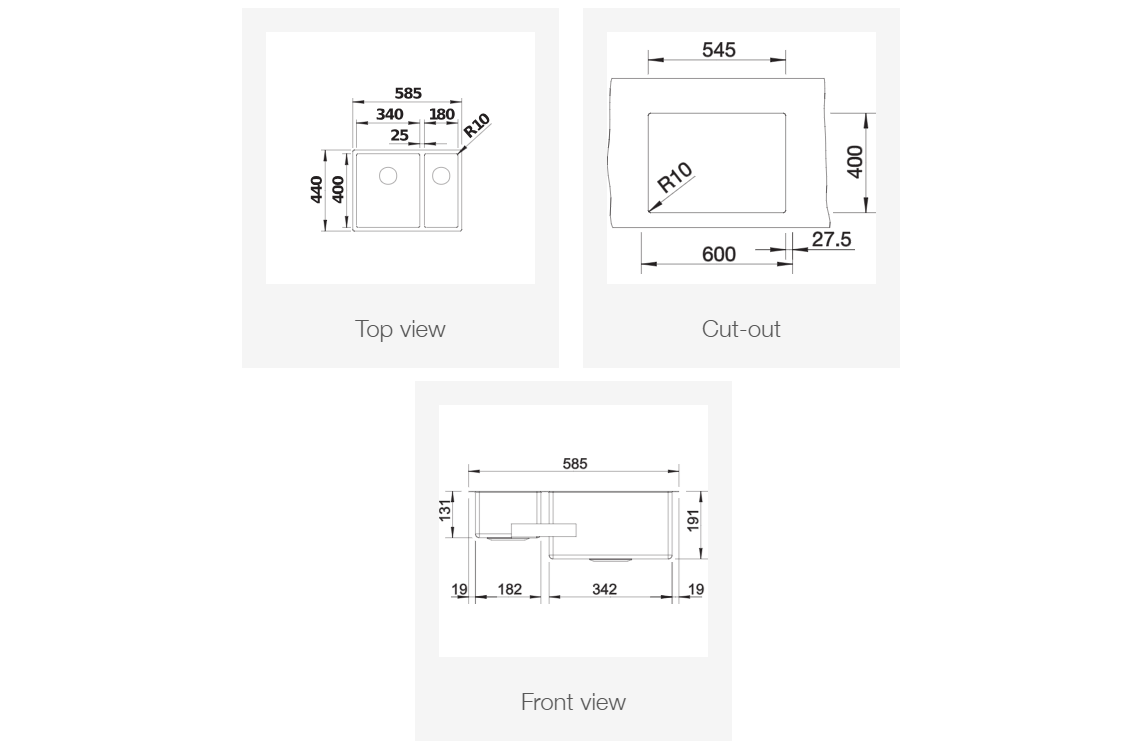 585
340
180
25
R10
440
400

Top view

545
R10
400
600
27.5

Cut-out

585
131
191
19
182
342
19

Front view