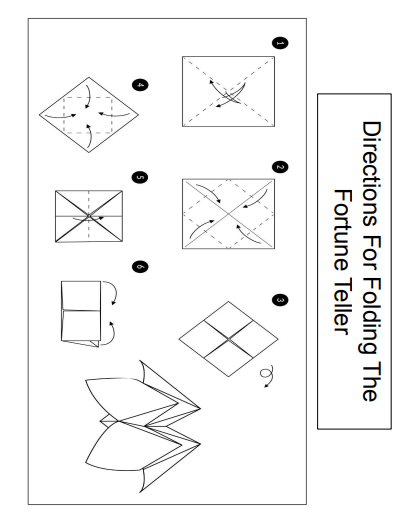 Directions For Folding The Fortune Teller

1

2

3

4

5

6