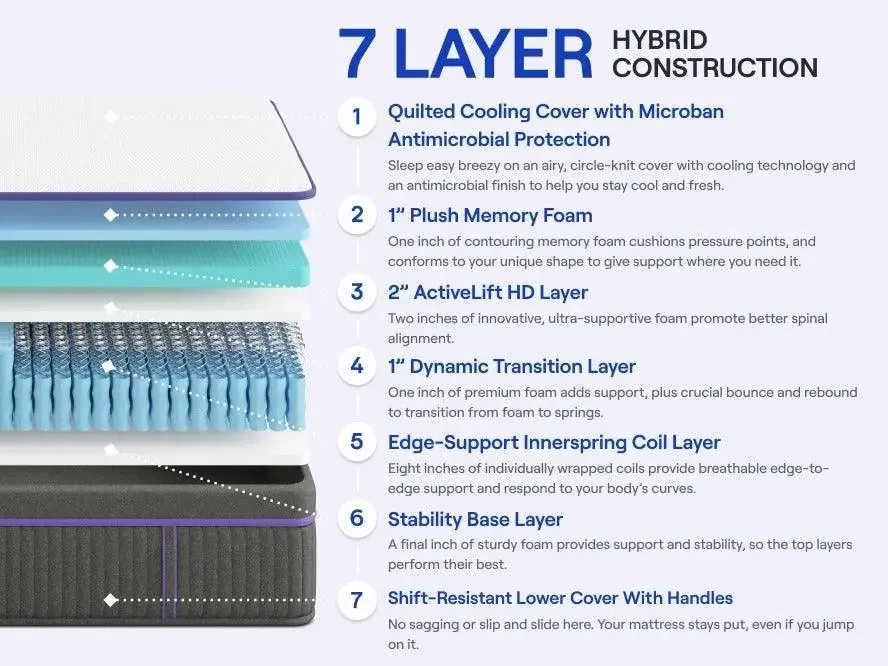 7 LAYER HYBRID CONSTRUCTION

1 Quilted Cooling Cover with Microban Antimicrobial Protection
Sleep easy breezy on an airy, circle-knit cover with cooling technology and an antimicrobial finish to help you stay cool and fresh.

2 1" Plush Memory Foam
One inch of contouring memory foam cushions pressure points, and conforms to your unique shape to give support where you need it.

3 2" ActiveLift HD Layer
Two inches of innovative, ultra-supportive foam promote better spinal alignment.

4 1" Dynamic Transition Layer
One inch of premium foam adds support, plus crucial bounce and rebound to transition from foam to springs.

5 Edge-Support Innerspring Coil Layer
Eight inches of individually wrapped coils provide breathable edge-to-edge support and respond to your body's curves.

6 Stability Base Layer
A final inch of sturdy foam provides support and stability, so the top layers perform their best.

7 Shift-Resistant Lower Cover With Handles
No sagging or slip and slide here. Your mattress stays put, even if you jump on it.